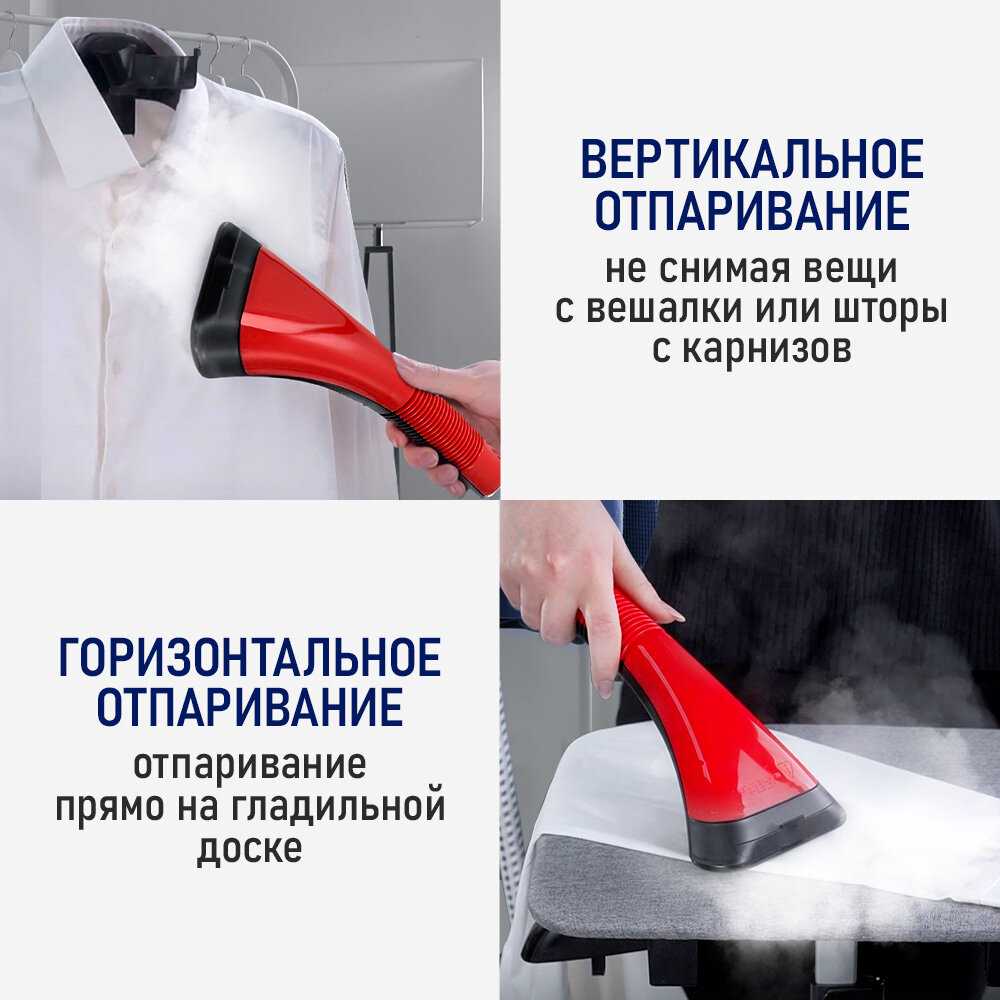 ВЕРТИКАЛЬНОЕ ОТПАРИВАНИЕ
не снимая вещи с вешалки или шторы с карнизов

ГОРИЗОНТАЛЬНОЕ ОТПАРИВАНИЕ
отпаривание прямо на гладильной доске