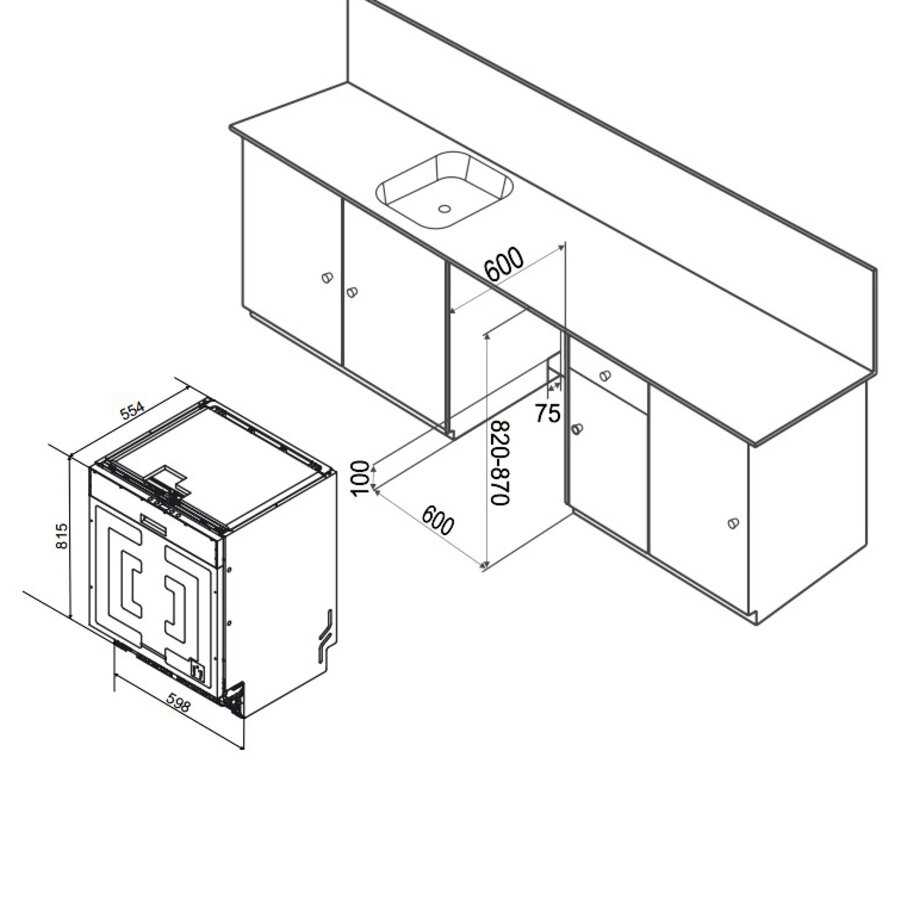 600
75
820-870
100
600
554
815
598