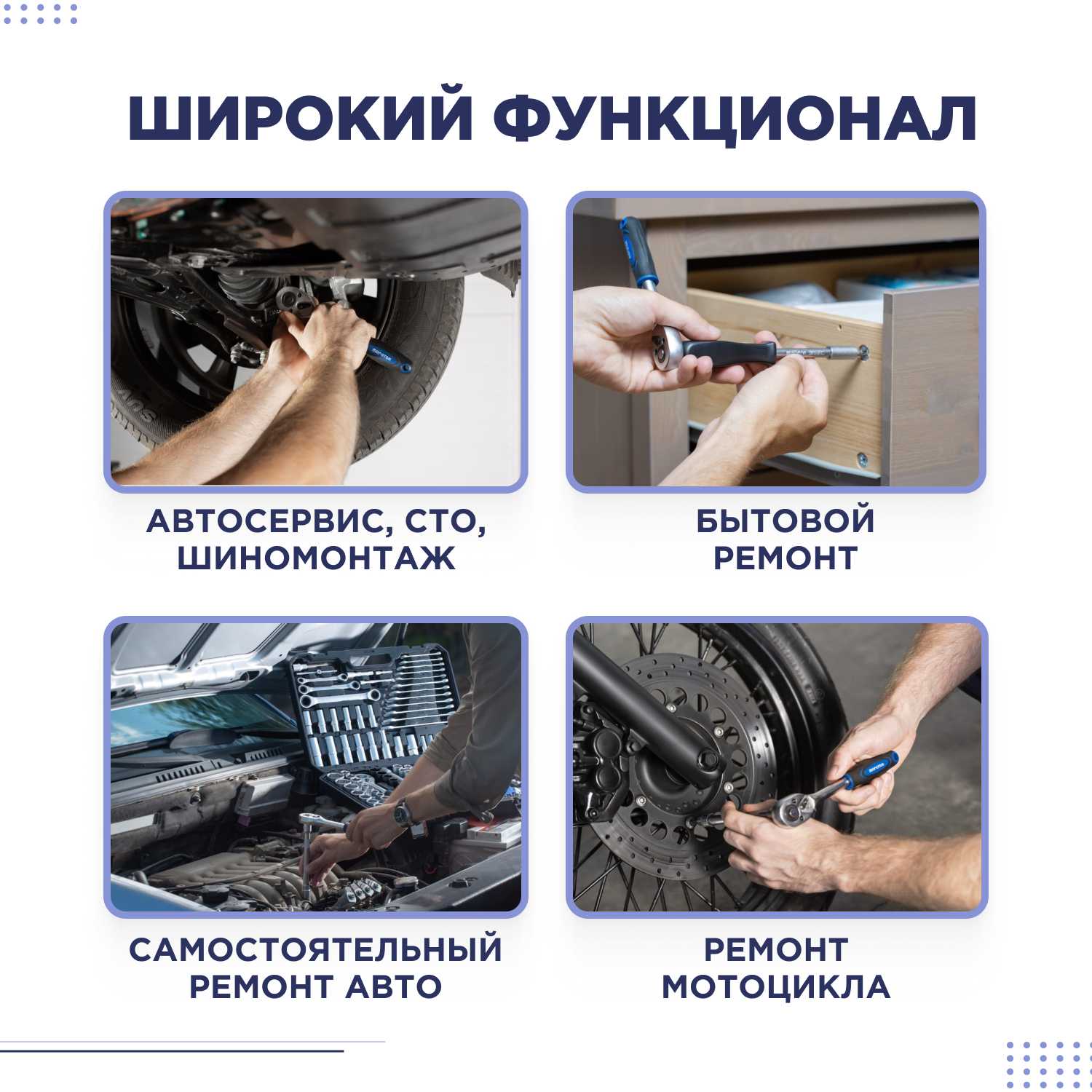 ШИРОКИЙ ФУНКЦИОНАЛ

АВТОСЕРВИС, СТО, ШИНОМОНТАЖ

БЫТОВОЙ РЕМОНТ

САМОСТОЯТЕЛЬНЫЙ РЕМОНТ АВТО

РЕМОНТ МОТОЦИКЛА