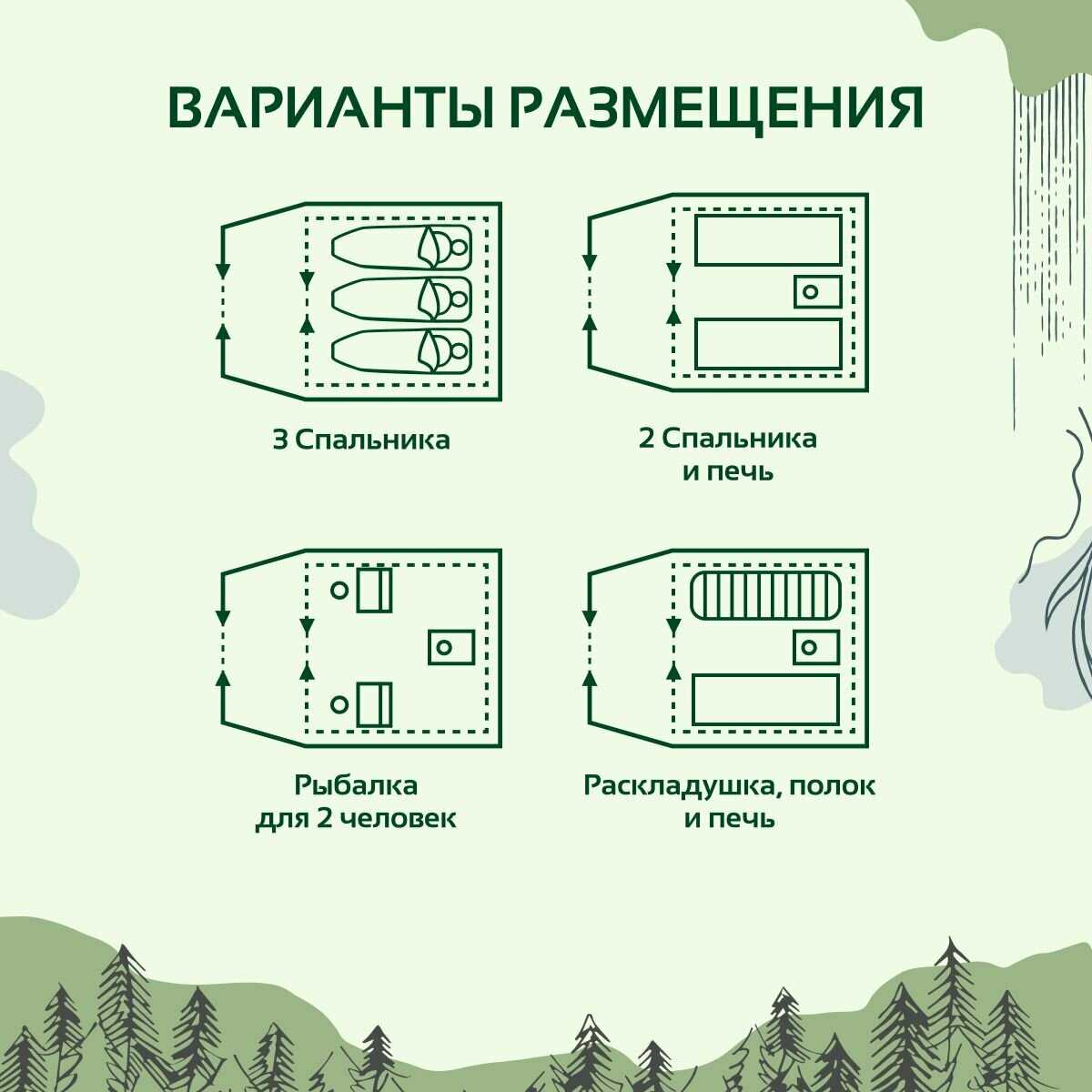 ВАРИАНТЫ РАЗМЕЩЕНИЯ

3 Спальника

2 Спальника и печь

Рыбалка для 2 человек

Раскладушка, полок и печь