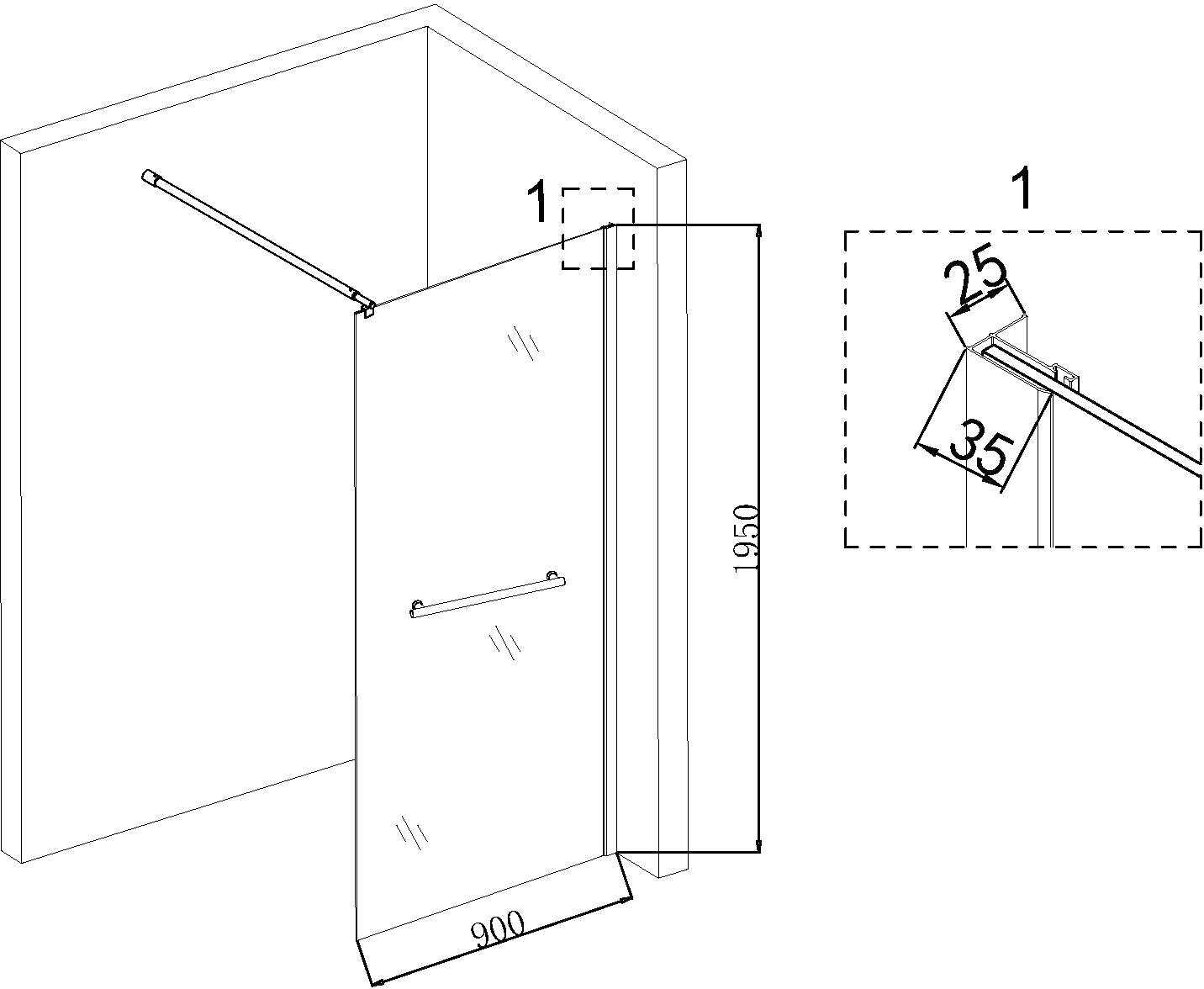 1

1950

900

1

25

35