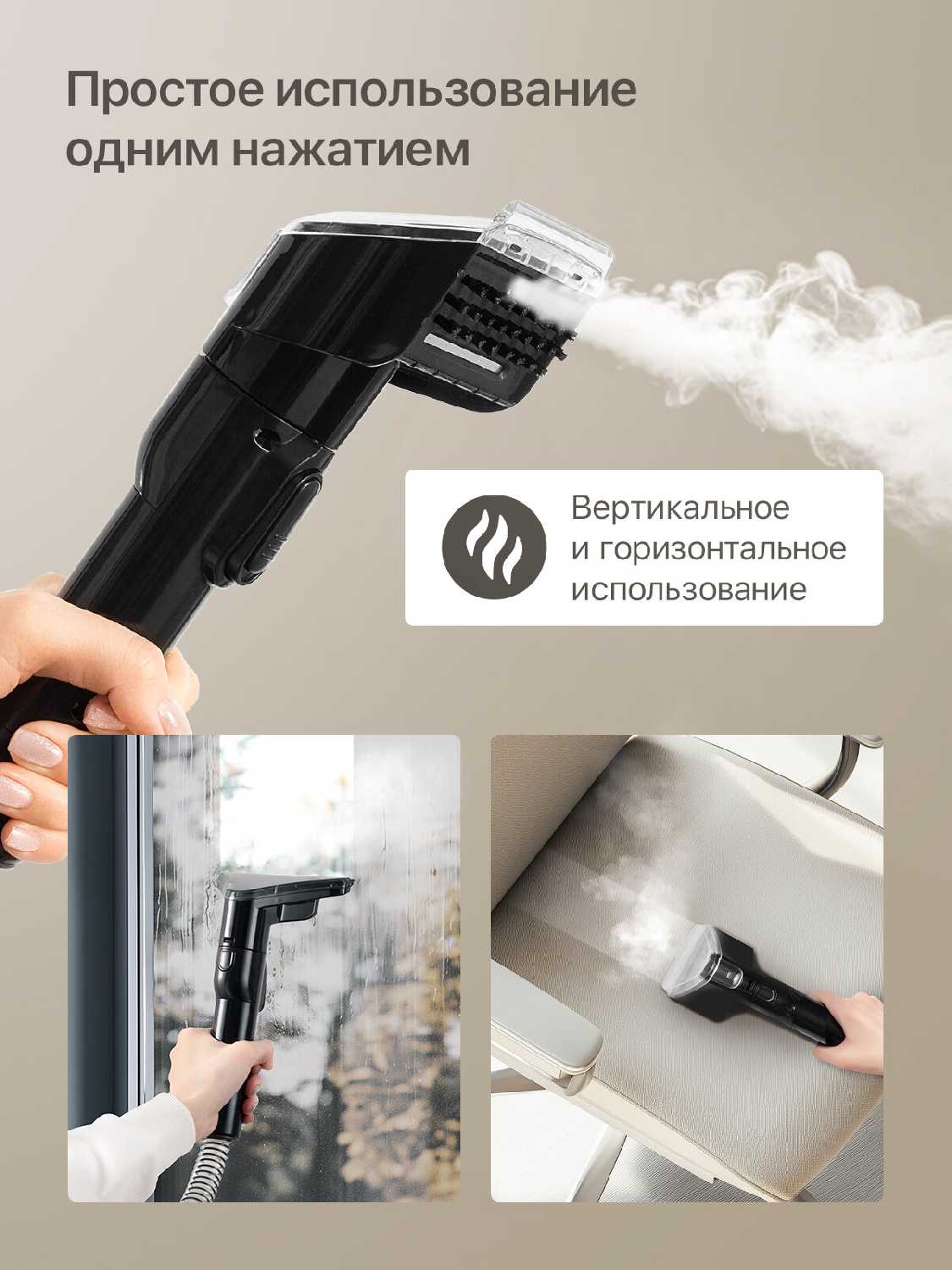 Простое использование одним нажатием

Вертикальное и горизонтальное использование