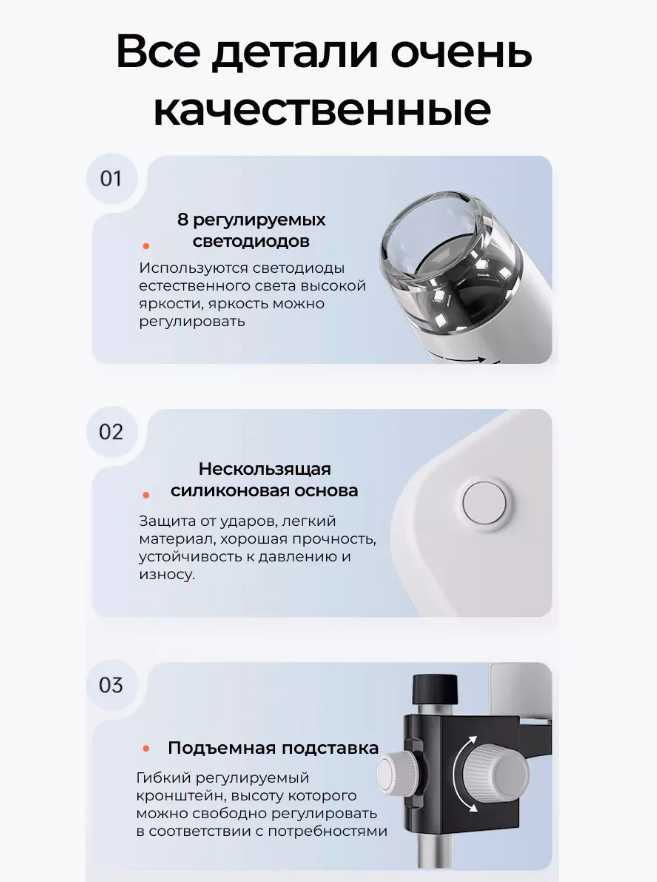 Все детали очень качественные

01

8 регулируемых светодиодов

Используются светодиоды естественного света высокой яркости, яркость можно регулировать

02

Нескользящая силиконовая основа

Защита от ударов, легкий материал, хорошая прочность, устойчивость к давлению и износу.

03

Подъемная подставка

Гибкий регулируемый кронштейн, высоту которого можно свободно регулировать в соответствии с потребностями