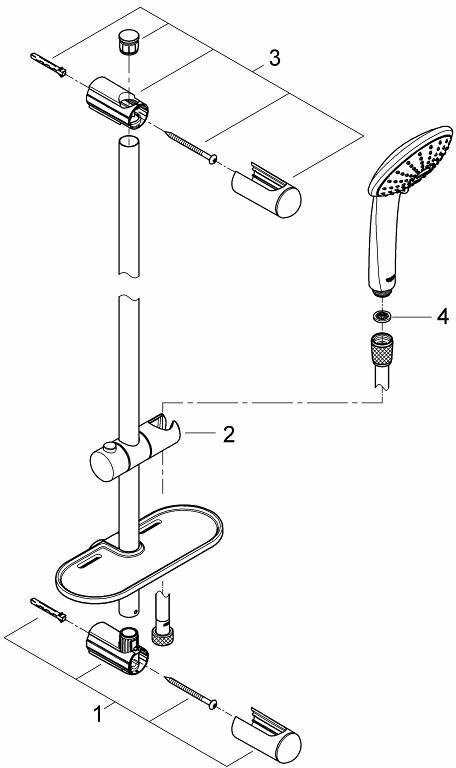 3

4

2

1