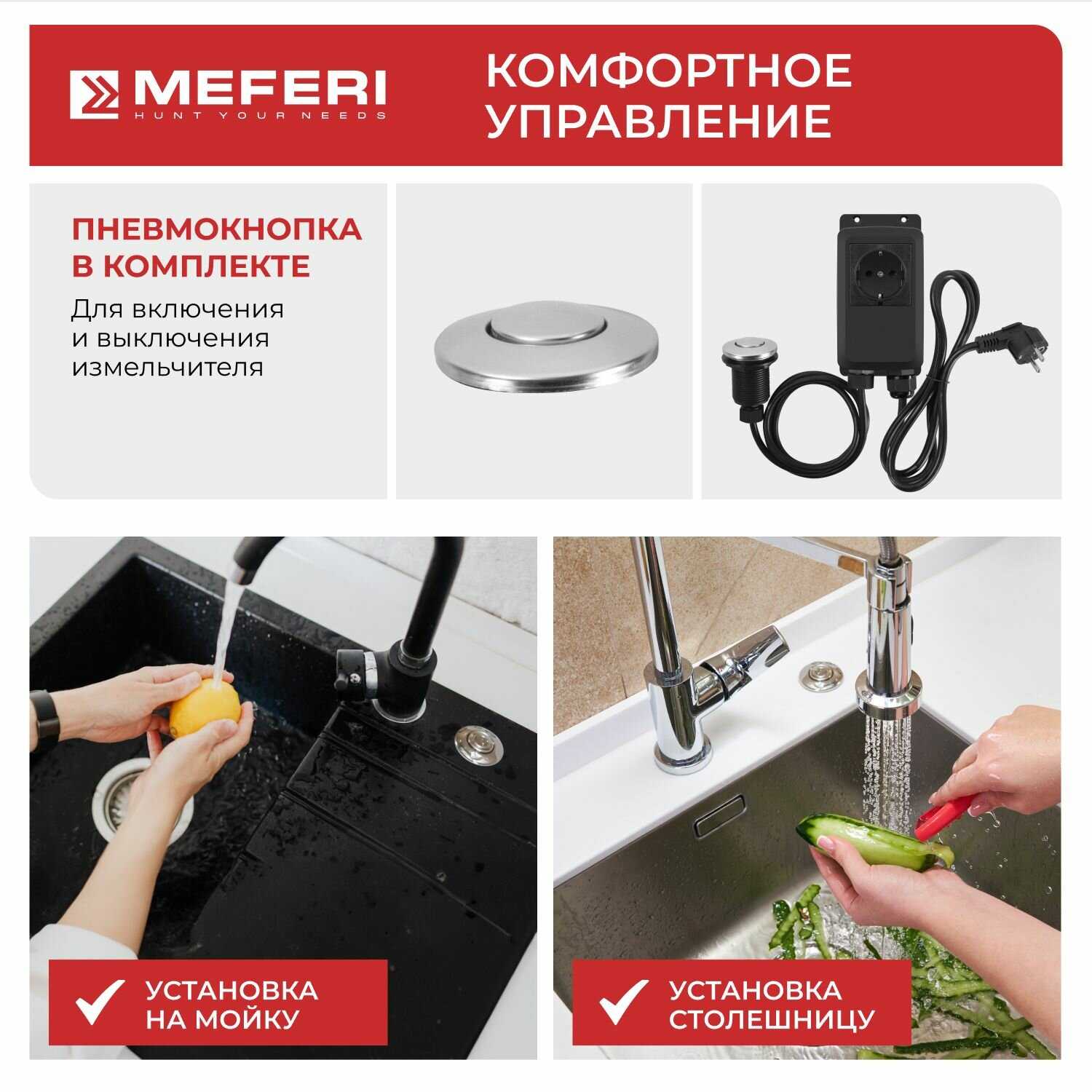 MEFERI
HUNT YOUR NEEDS

КОМФОРТНОЕ УПРАВЛЕНИЕ

ПНЕВМОКНОПКА В КОМПЛЕКТЕ
Для включения и выключения измельчителя

УСТАНОВКА НА МОЙКУ

УСТАНОВКА СТОЛЕШНИЦУ