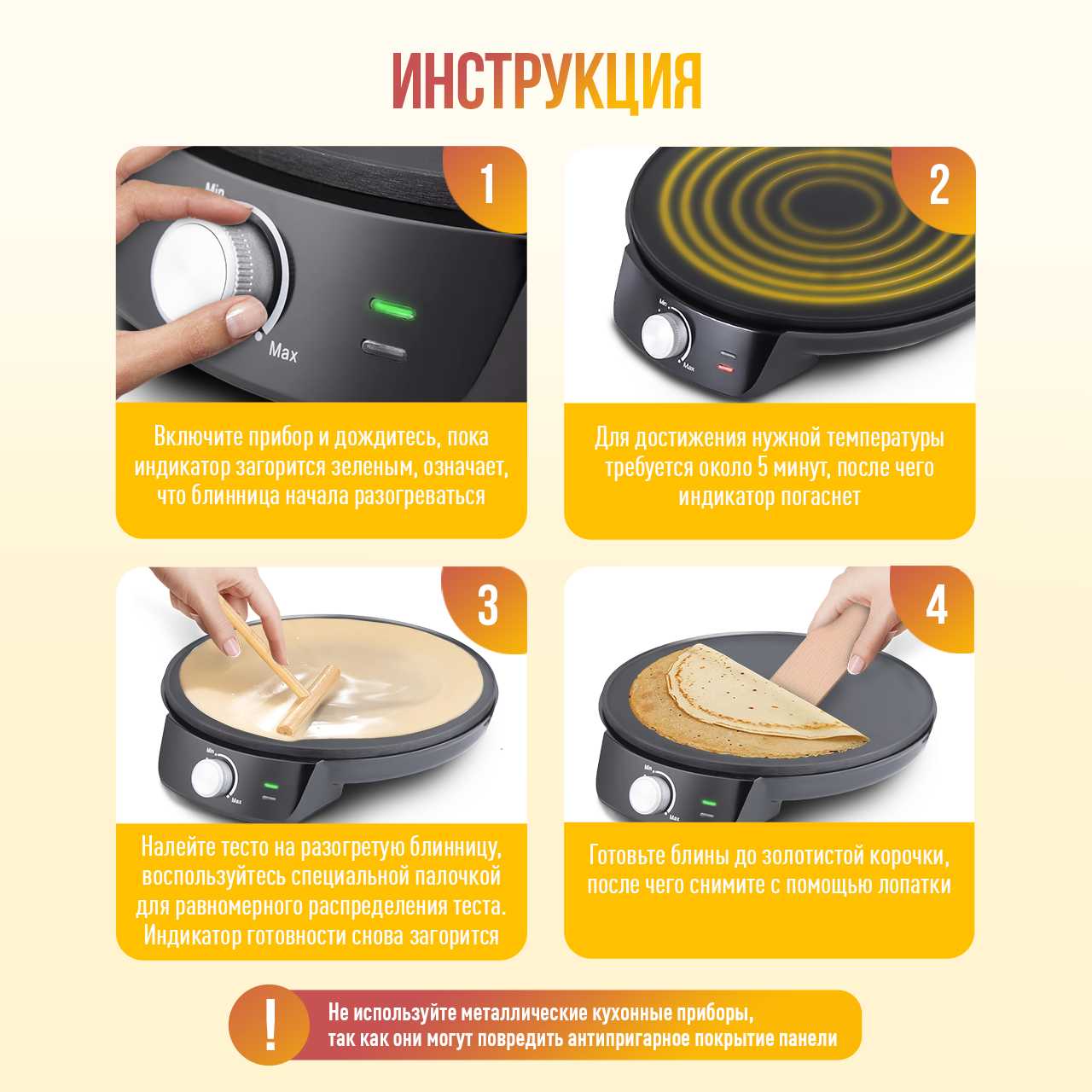 ИНСТРУКЦИЯ

1

Min

Max

Включите прибор и дождитесь, пока индикатор загорится зеленым, означает, что блинница начала разогреваться

2

Min

Max

Для достижения нужной температуры требуется около 5 минут, после чего индикатор погаснет

3

Min

Max

Налейте тесто на разогретую блинницу, воспользуйтесь специальной палочкой для равномерного распределения теста. Индикатор готовности снова загорится

4

Min

Max

Готовьте блины до золотистой корочки, после чего снимите с помощью лопатки

!

Не используйте металлические кухонные приборы, так как они могут повредить антипригарное покрытие панели