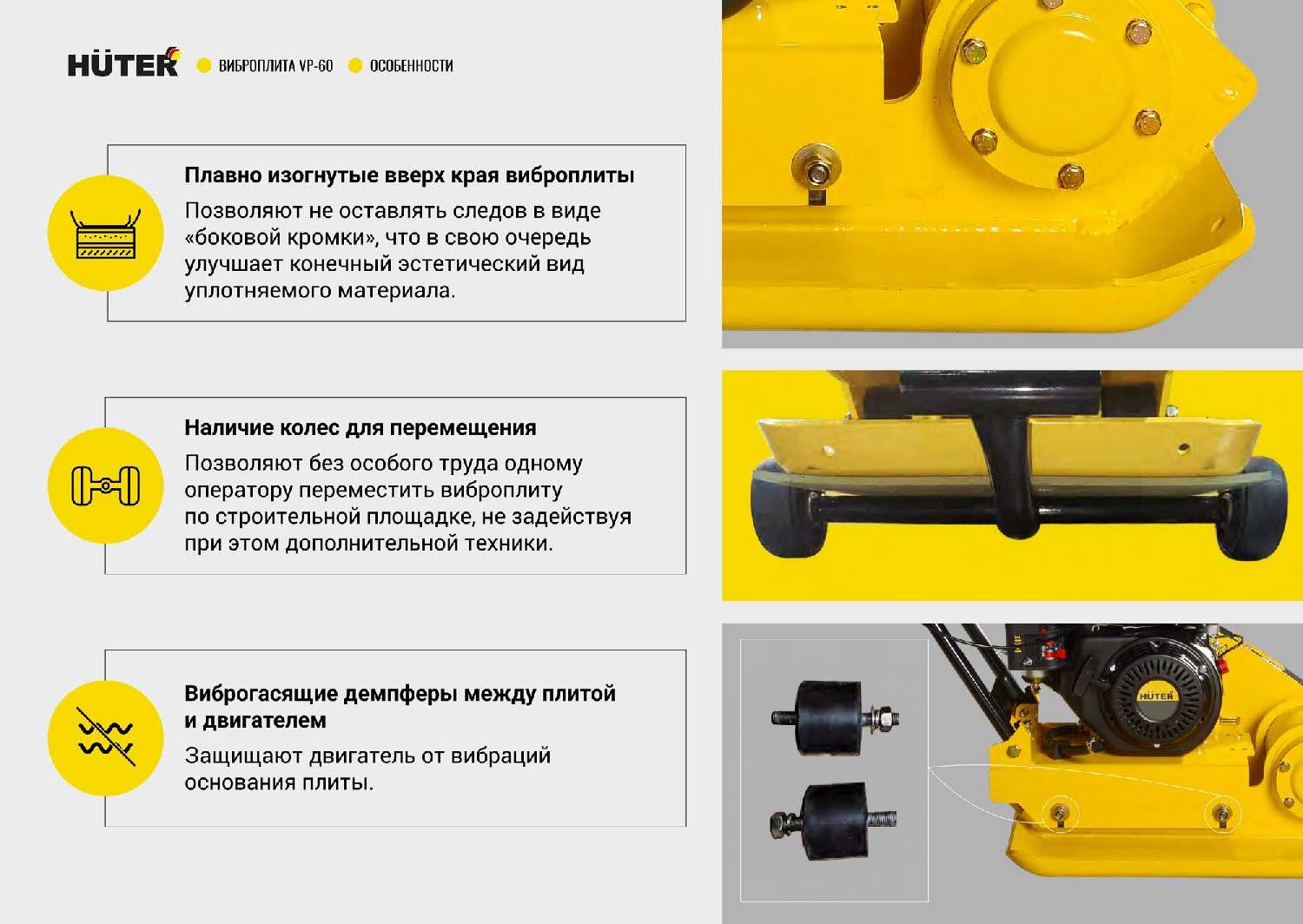 HÜTER ВИБРОПЛИТА VP-60 ОСОБЕННОСТИ

Плавно изогнутые вверх края виброплиты

Позволяют не оставлять следов в виде «боковой кромки», что в свою очередь улучшает конечный эстетический вид уплотняемого материала.

Наличие колес для перемещения

Позволяют без особого труда одному оператору переместить виброплиту по строительной площадке, не задействуя при этом дополнительной техники.

Виброгасящие демпферы между плитой и двигателем

Защищают двигатель от вибраций основания плиты.

HÜTER