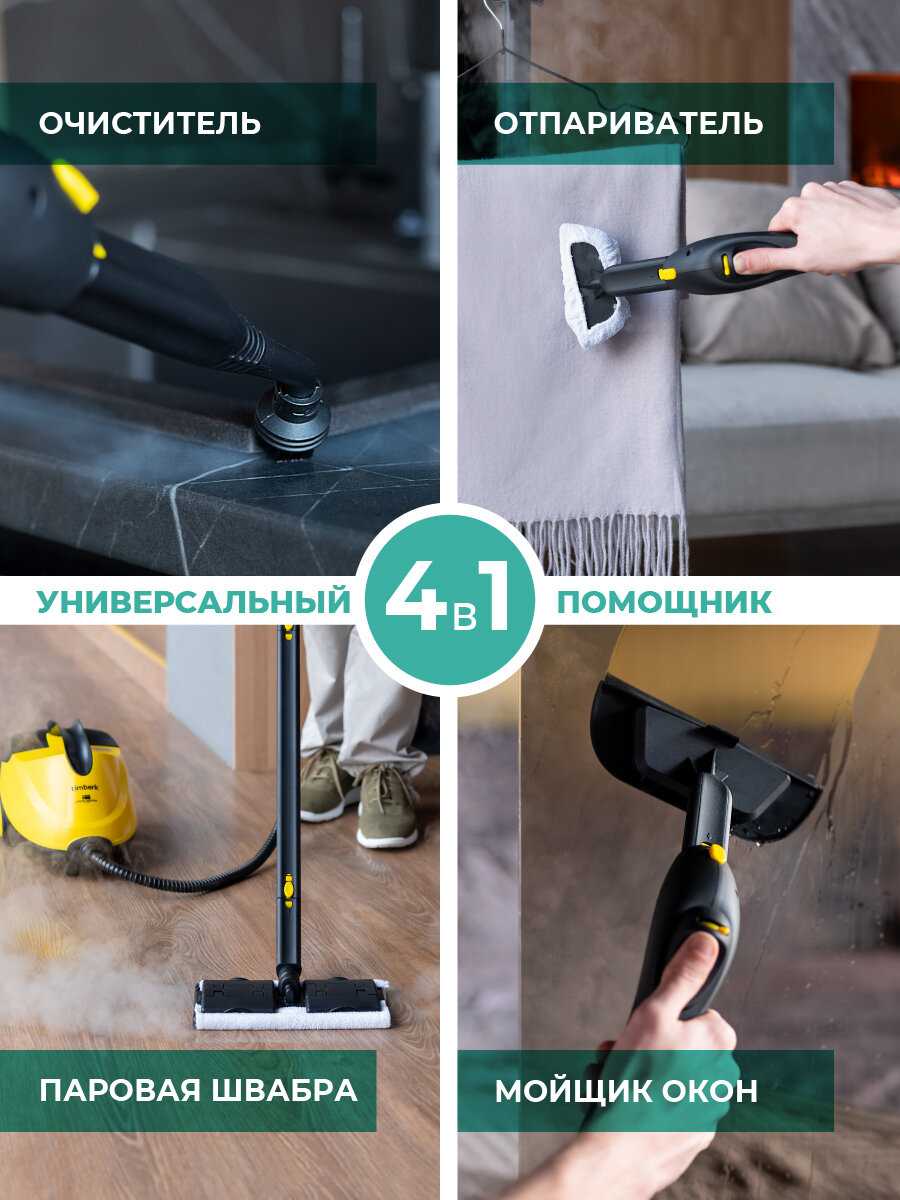 ОЧИСТИТЕЛЬ

ОТПАРИВАТЕЛЬ

УНИВЕРСАЛЬНЫЙ 4в1 ПОМОЩНИК

timberk

ПАРОВАЯ ШВАБРА

МОЙЩИК ОКОН