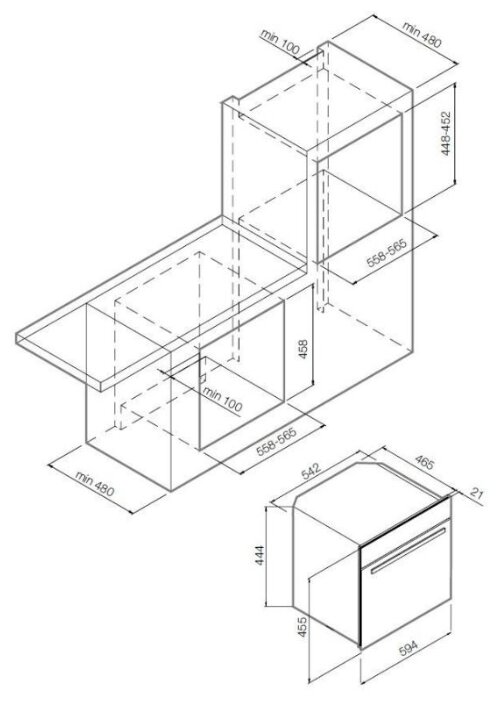 min 100
min 480
448-452
558-565
458
min 100
558-565
min 480
542
465
21
444
455
594