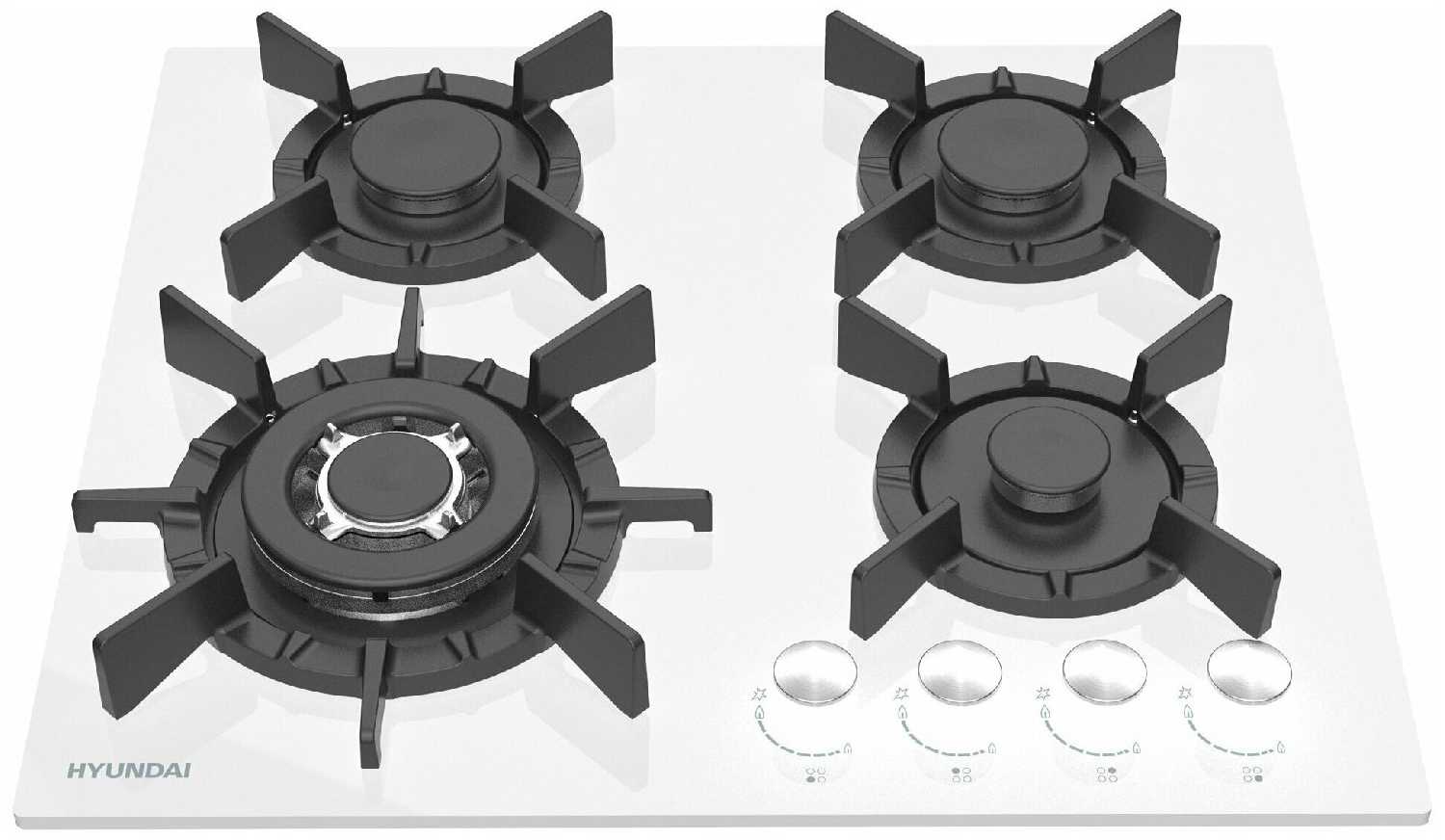 HYUNDAI