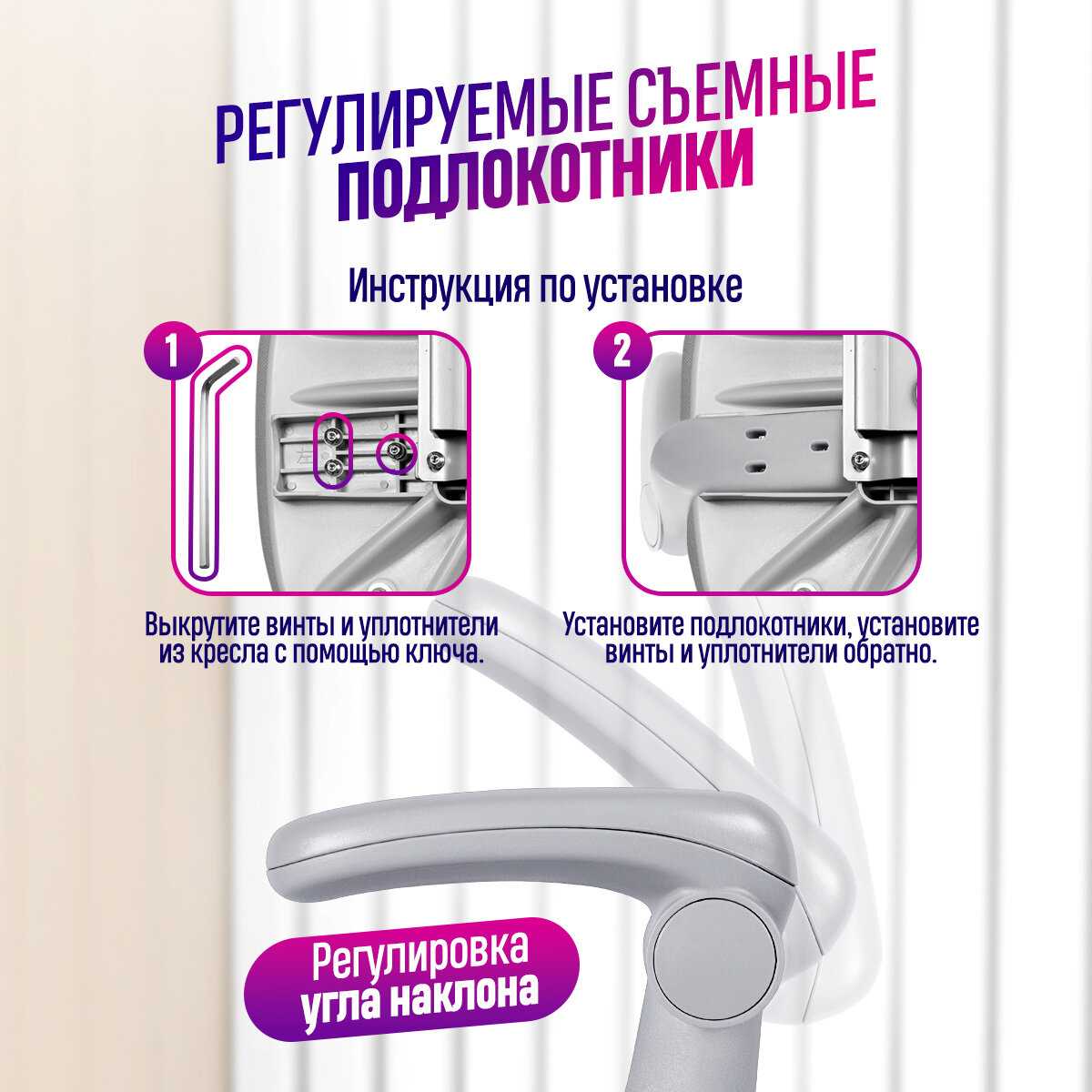 РЕГУЛИРУЕМЫЕ СЪЕМНЫЕ ПОДЛОКОТНИКИ

Инструкция по установке

1

Выкрутите винты и уплотнители из кресла с помощью ключа.

2

Установите подлокотники, установите винты и уплотнители обратно.

Регулировка угла наклона