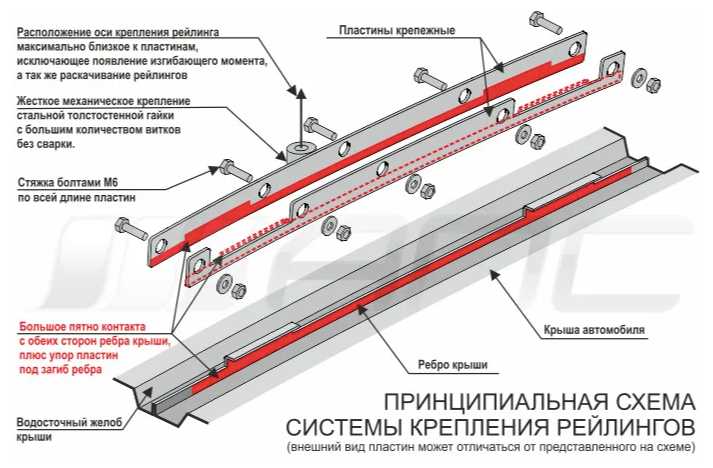 Расположение оси крепления рейлинга максимально близкое к пластинам, исключающее появление изгибающего момента, а так же раскачивание рейлингов

Пластины крепежные

Жесткое механическое крепление стальной толстостенной гайки с большим количеством витков без сварки.

Стяжка болтами М6 по всей длине пластин

Большое пятно контакта с обеих сторон ребра крыши, плюс упор пластин под загиб ребра

Крыша автомобиля

Ребро крыши

Водосточный желоб крыши

ПРИНЦИПИАЛЬНАЯ СХЕМА СИСТЕМЫ КРЕПЛЕНИЯ РЕЙЛИНГОВ
(внешний вид пластин может отличаться от представленного на схеме)