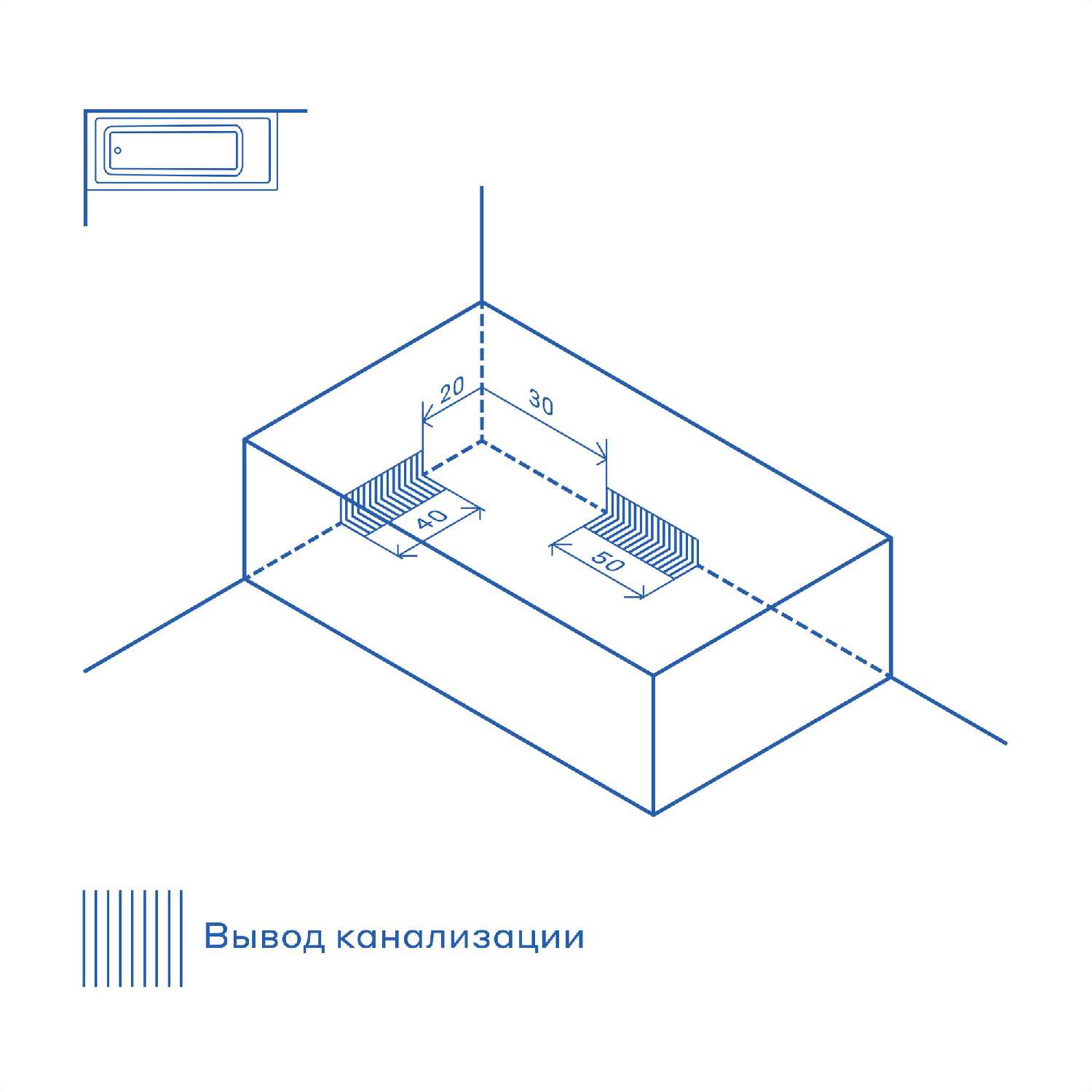 20
30
40
50
Вывод канализации