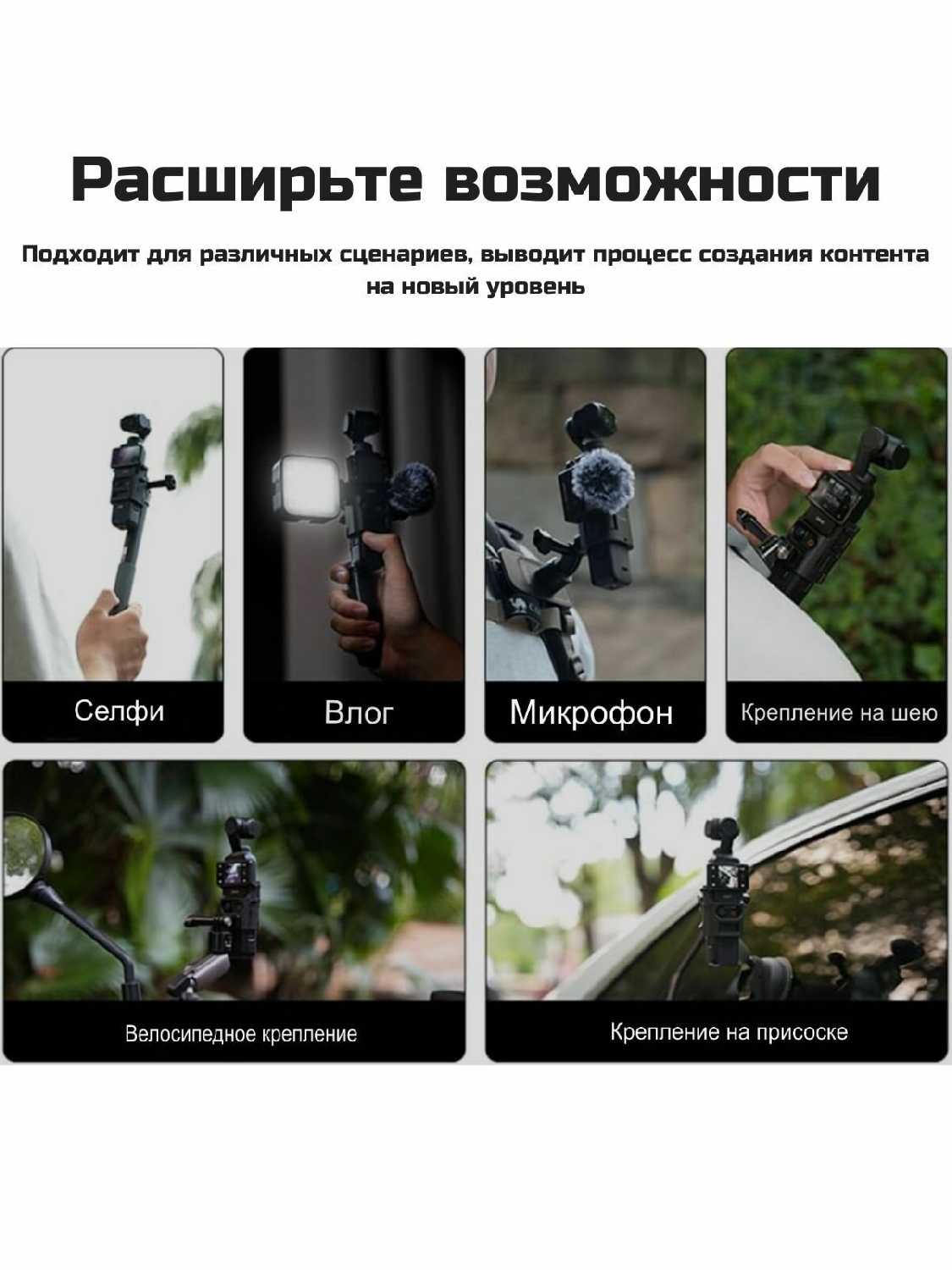 Расширьте возможности

Подходит для различных сценариев, выводит процесс создания контента на новый уровень

Селфи

Влог

Микрофон

Крепление на шею

Велосипедное крепление

Крепление на присоске