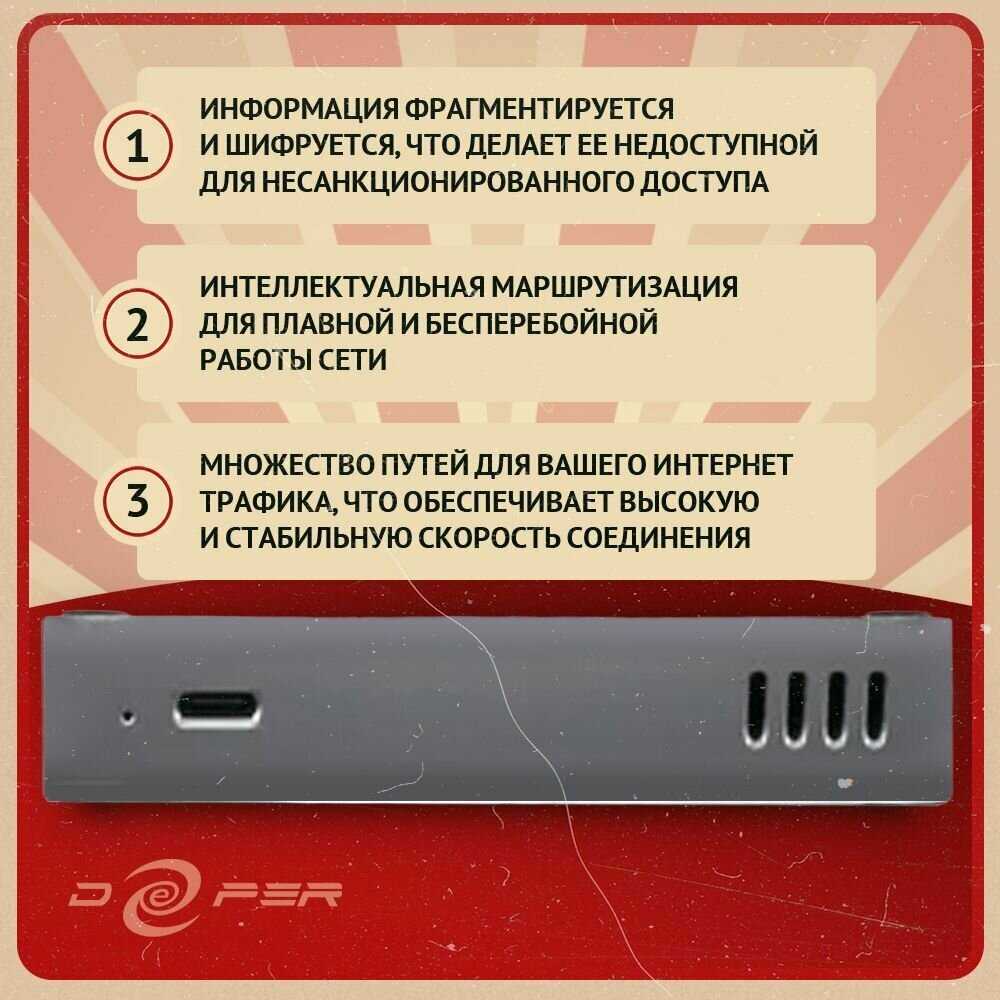 1

ИНФОРМАЦИЯ ФРАГМЕНТИРУЕТСЯ И ШИФРУЕТСЯ, ЧТО ДЕЛАЕТ ЕЕ НЕДОСТУПНОЙ ДЛЯ НЕСАНКЦИОНИРОВАННОГО ДОСТУПА

2

ИНТЕЛЛЕКТУАЛЬНАЯ МАРШРУТИЗАЦИЯ ДЛЯ ПЛАВНОЙ И БЕСПЕРЕБОЙНОЙ РАБОТЫ СЕТИ

3

МНОЖЕСТВО ПУТЕЙ ДЛЯ ВАШЕГО ИНТЕРНЕТ ТРАФИКА, ЧТО ОБЕСПЕЧИВАЕТ ВЫСОКУЮ И СТАБИЛЬНУЮ СКОРОСТЬ СОЕДИНЕНИЯ

D PER