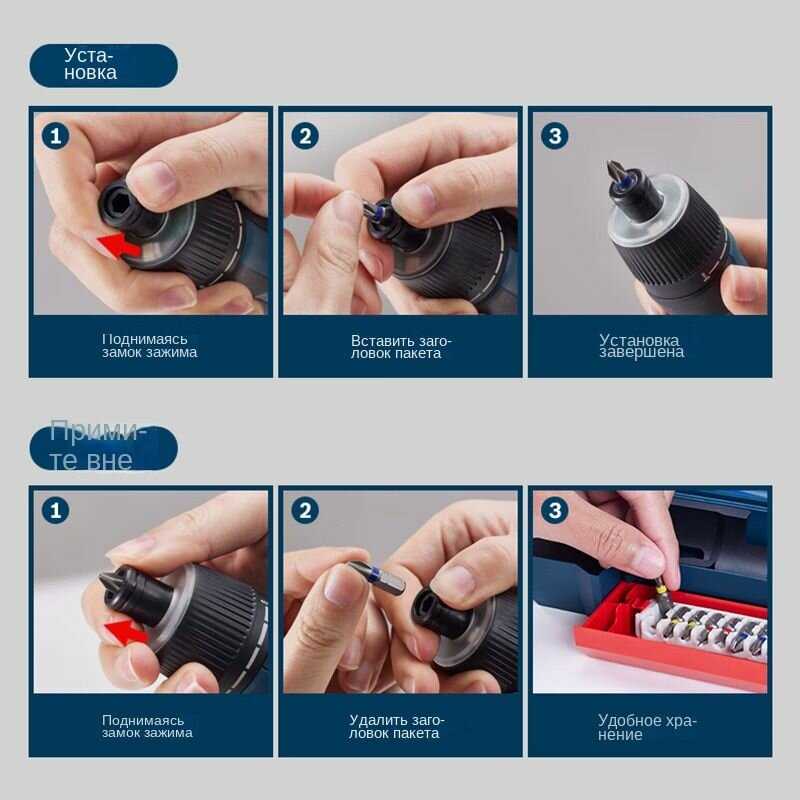 Установка

1
Поднимаясь замок зажима

2
Вставить заголовок пакета

3
Установка завершена

Примите вне

1
Поднимаясь замок зажима

2
Удалить заголовок пакета

3
Удобное хранение