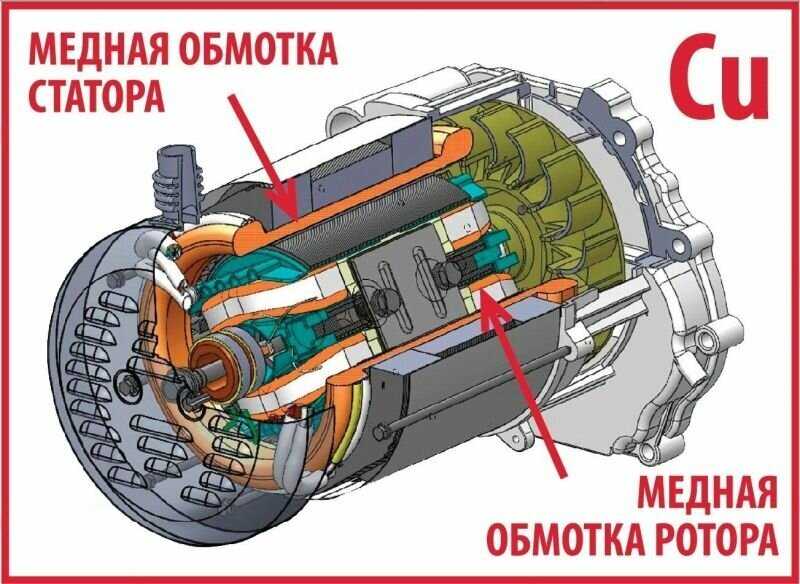 МЕДНАЯ ОБМОТКА СТАТОРА

Cu

МЕДНАЯ ОБМОТКА РОТОРА