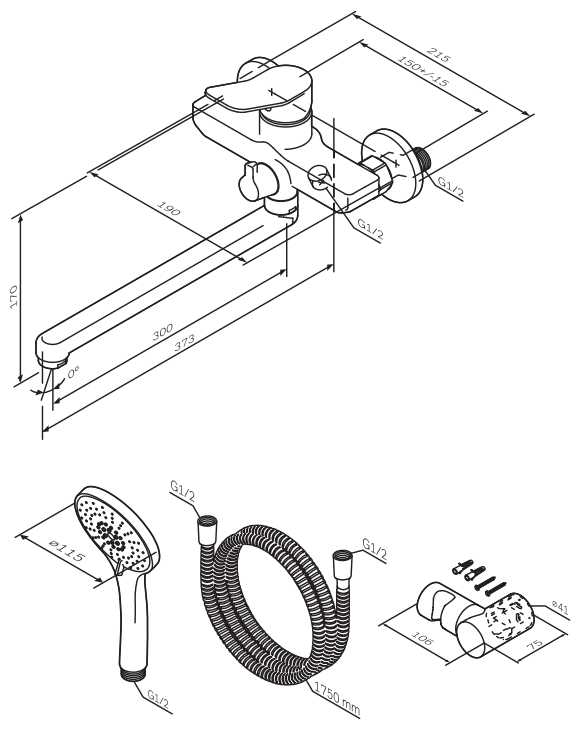 215
150+/-15
G1/2
G1/2
190
170
300
373
0°
ø115
G1/2
G1/2
G1/2
1750 mm
ø41
106
75