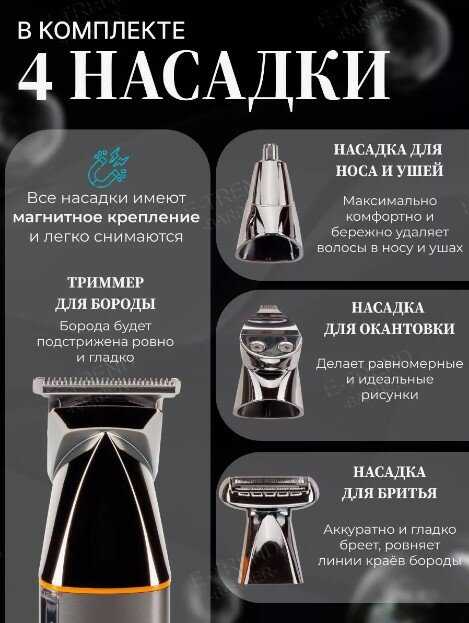 В КОМПЛЕКТЕ
4 НАСАДКИ

Все насадки имеют магнитное крепление и легко снимаются

ТРИММЕР ДЛЯ БОРОДЫ

Борода будет подстрижена ровно и гладко

НАСАДКА ДЛЯ НОСА И УШЕЙ

Максимально комфортно и бережно удаляет волосы в носу и ушах

НАСАДКА ДЛЯ ОКАНТОВКИ

Делает равномерные и идеальные рисунки

НАСАДКА ДЛЯ БРИТЬЯ

Аккуратно и гладко бреет, ровняет линии краёв бороды