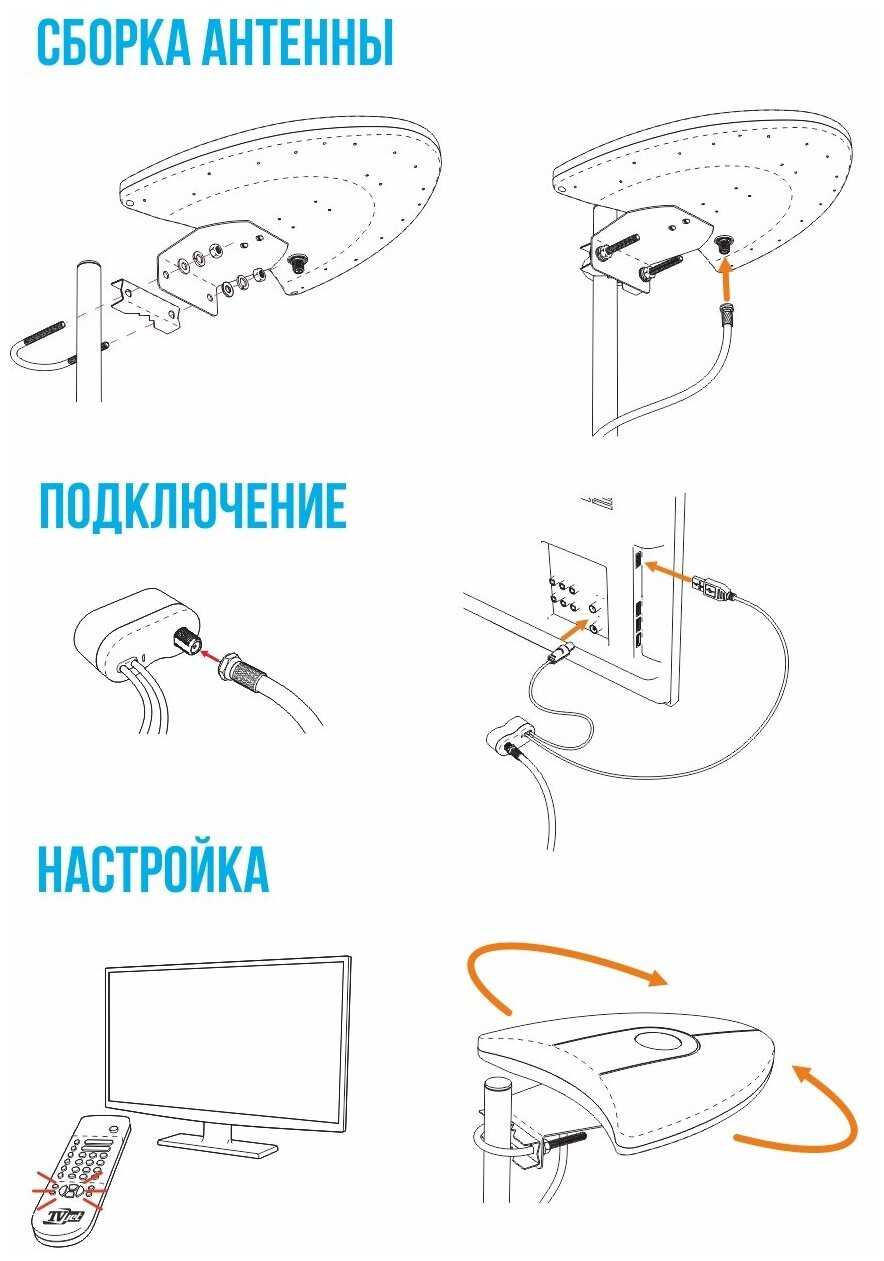 СБОРКА АНТЕННЫ

ПОДКЛЮЧЕНИЕ

НАСТРОЙКА

TVjet