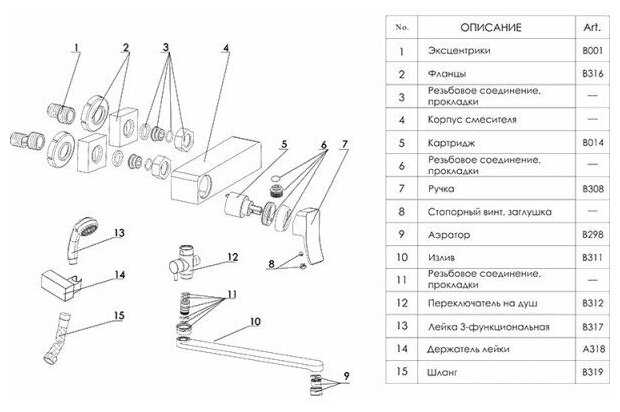 1 2 3 4 5 6 7 13 12 14 8 11 15 10 9

| No. | ОПИСАНИЕ | Art. |
|---|---|---|
| 1 | Эксцентрики | B001 |
| 2 | Фланцы | B316 |
| 3 | Резьбовое соединение, прокладки | — |
| 4 | Корпус смесителя | — |
| 5 | Картридж | B014 |
| 6 | Резьбовое соединение, прокладки | — |
| 7 | Ручка | B308 |
| 8 | Стопорный винт, заглушка | — |
| 9 | Аэратор | B298 |
| 10 | Излив | B311 |
| 11 | Резьбовое соединение, прокладки | — |
| 12 | Переключатель на душ | B312 |
| 13 | Лейка 3-функциональная | B317 |
| 14 | Держатель лейки | A318 |
| 15 | Шланг | B319 |