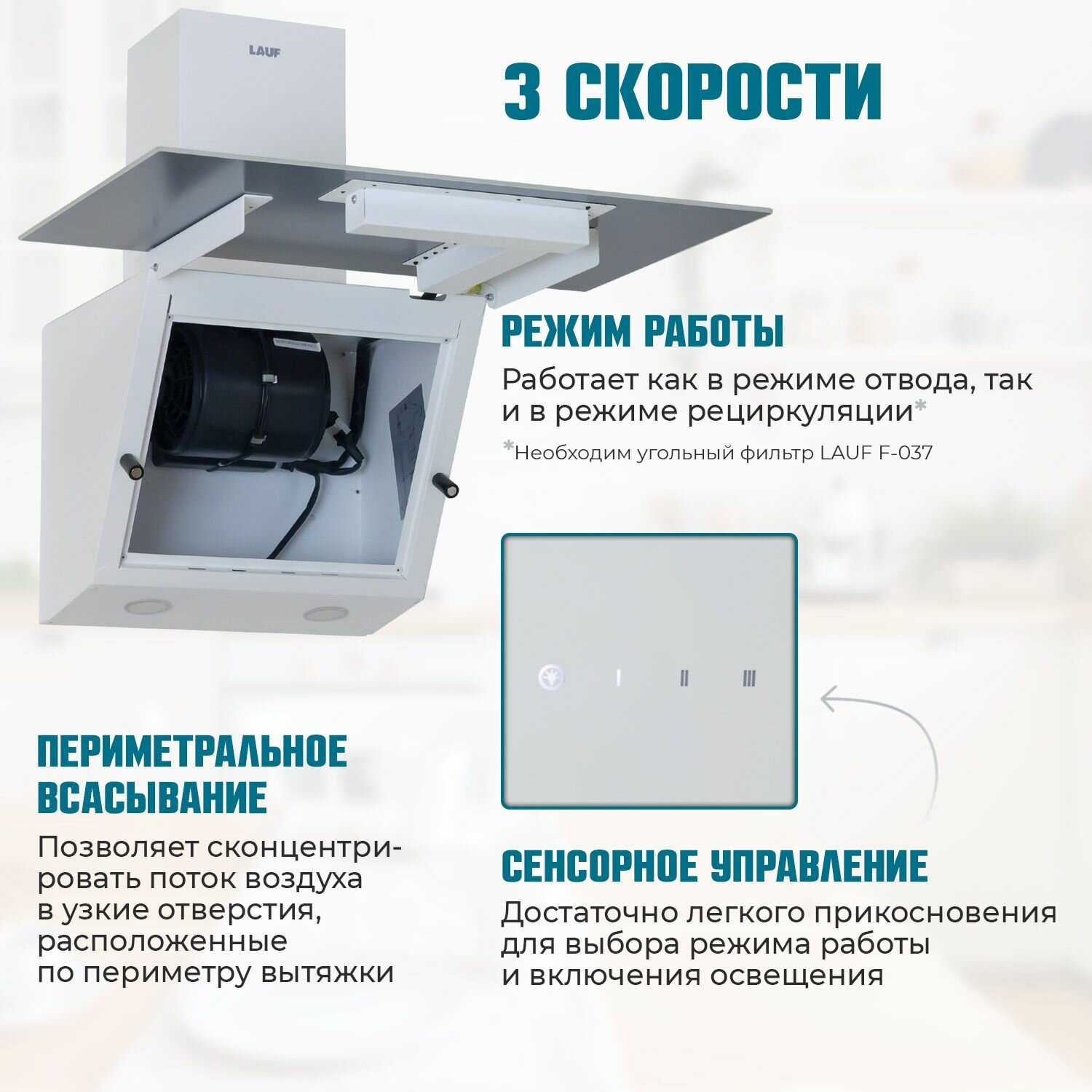 LAUF

3 СКОРОСТИ

РЕЖИМ РАБОТЫ

Работает как в режиме отвода, так и в режиме рециркуляции*

*Необходим угольный фильтр LAUF F-037

I II III

ПЕРИМЕТРАЛЬНОЕ ВСАСЫВАНИЕ

Позволяет сконцентрировать поток воздуха в узкие отверстия, расположенные по периметру вытяжки

СЕНСОРНОЕ УПРАВЛЕНИЕ

Достаточно легкого прикосновения для выбора режима работы и включения освещения