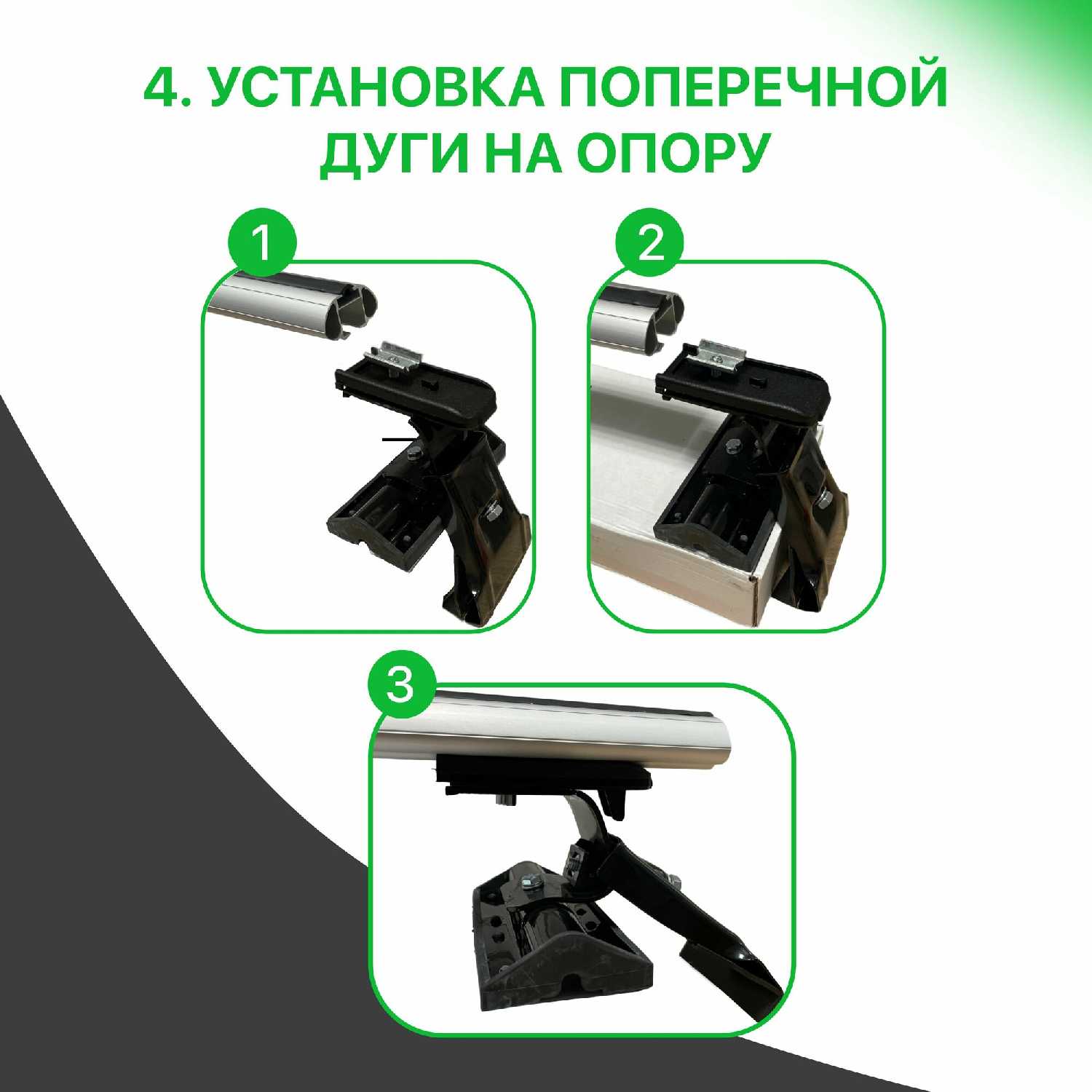 4. УСТАНОВКА ПОПЕРЕЧНОЙ ДУГИ НА ОПОРУ

1

2

3