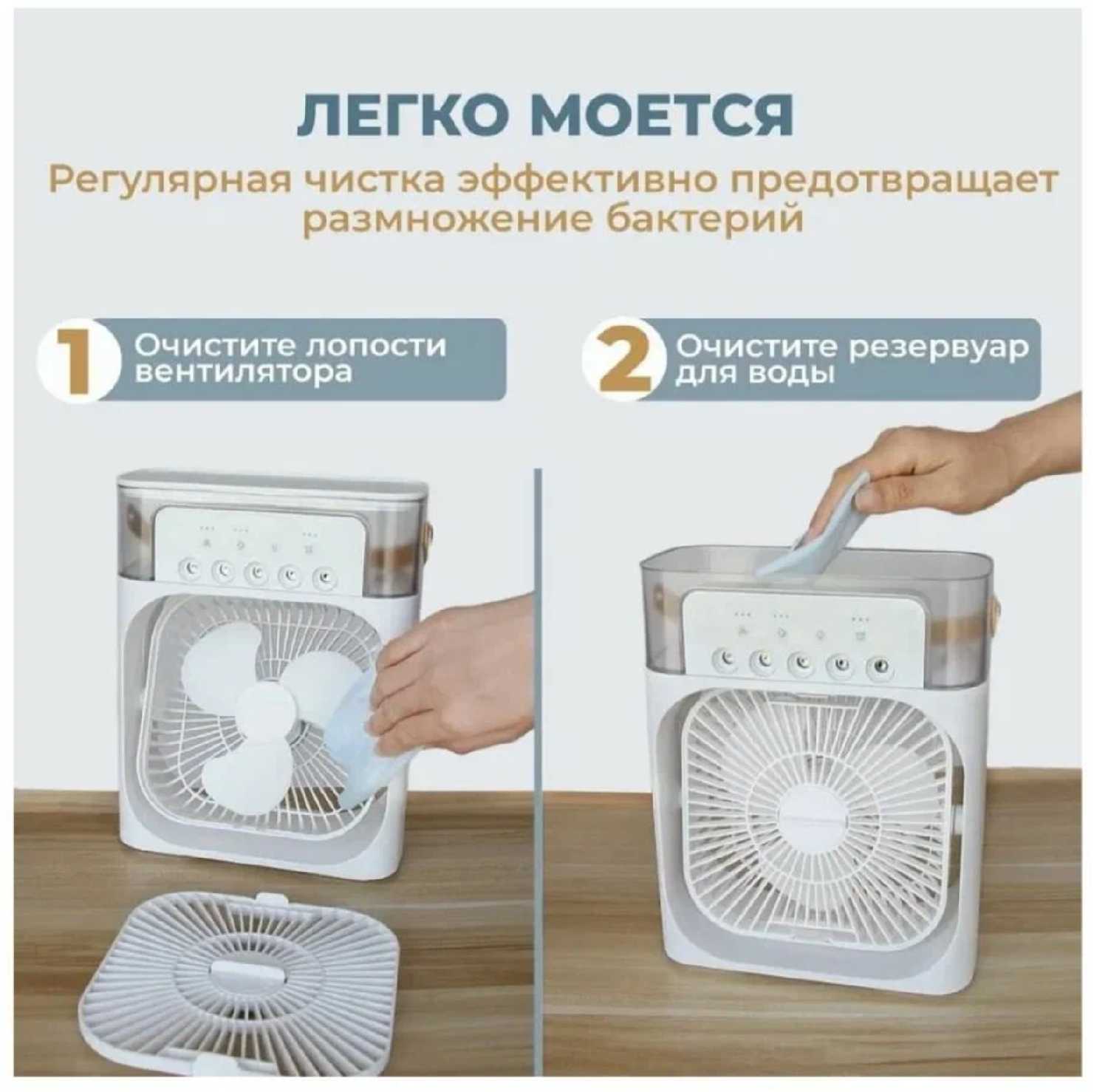 ЛЕГКО МОЕТСЯ

Регулярная чистка эффективно предотвращает размножение бактерий

1 Очистите лопости вентилятора

2 Очистите резервуар для воды