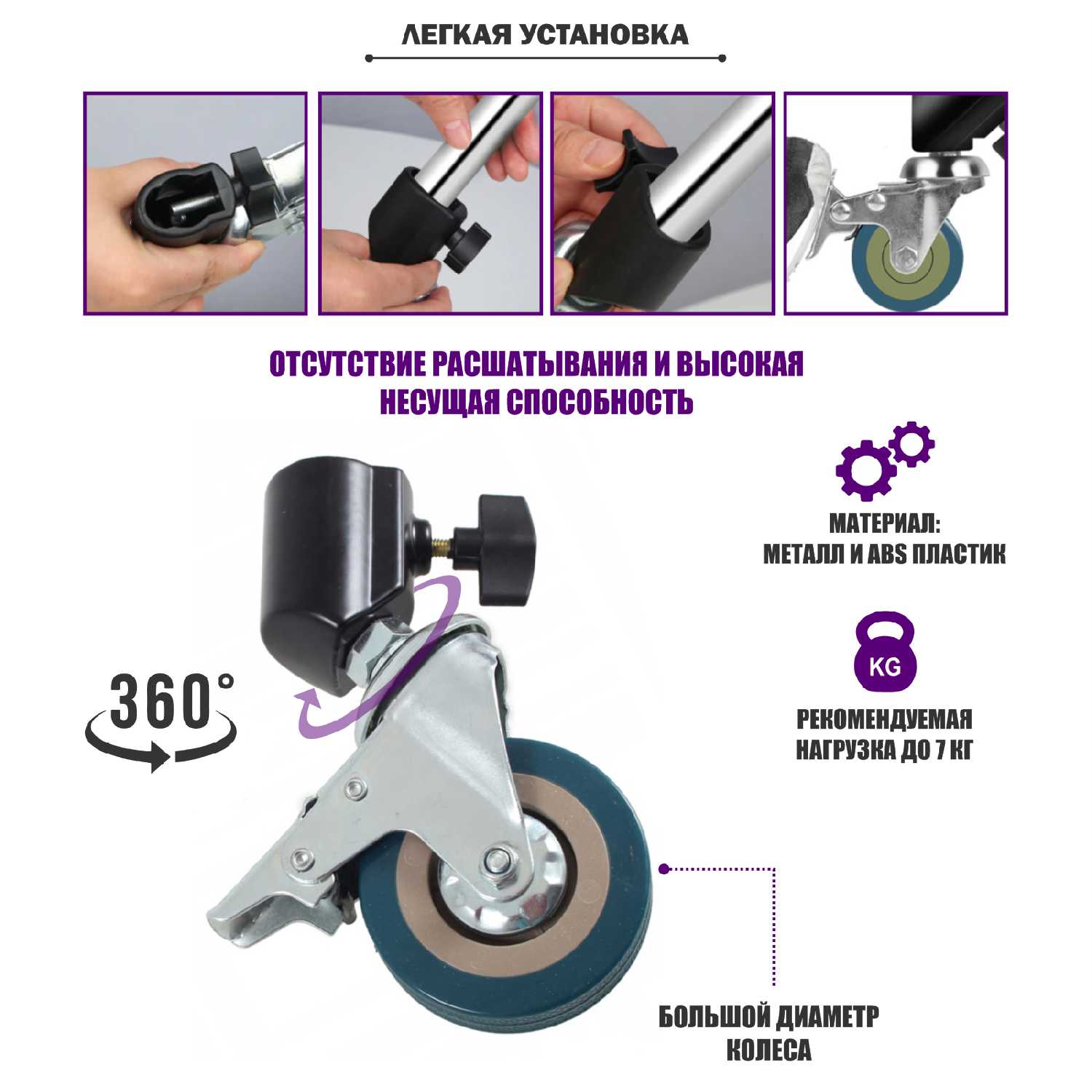 ЛЕГКАЯ УСТАНОВКА

ОТСУТСТВИЕ РАСШАТЫВАНИЯ И ВЫСОКАЯ НЕСУЩАЯ СПОСОБНОСТЬ

МАТЕРИАЛ: МЕТАЛЛ И ABS ПЛАСТИК

KG

РЕКОМЕНДУЕМАЯ НАГРУЗКА ДО 7 КГ

360°

БОЛЬШОЙ ДИАМЕТР КОЛЕСА