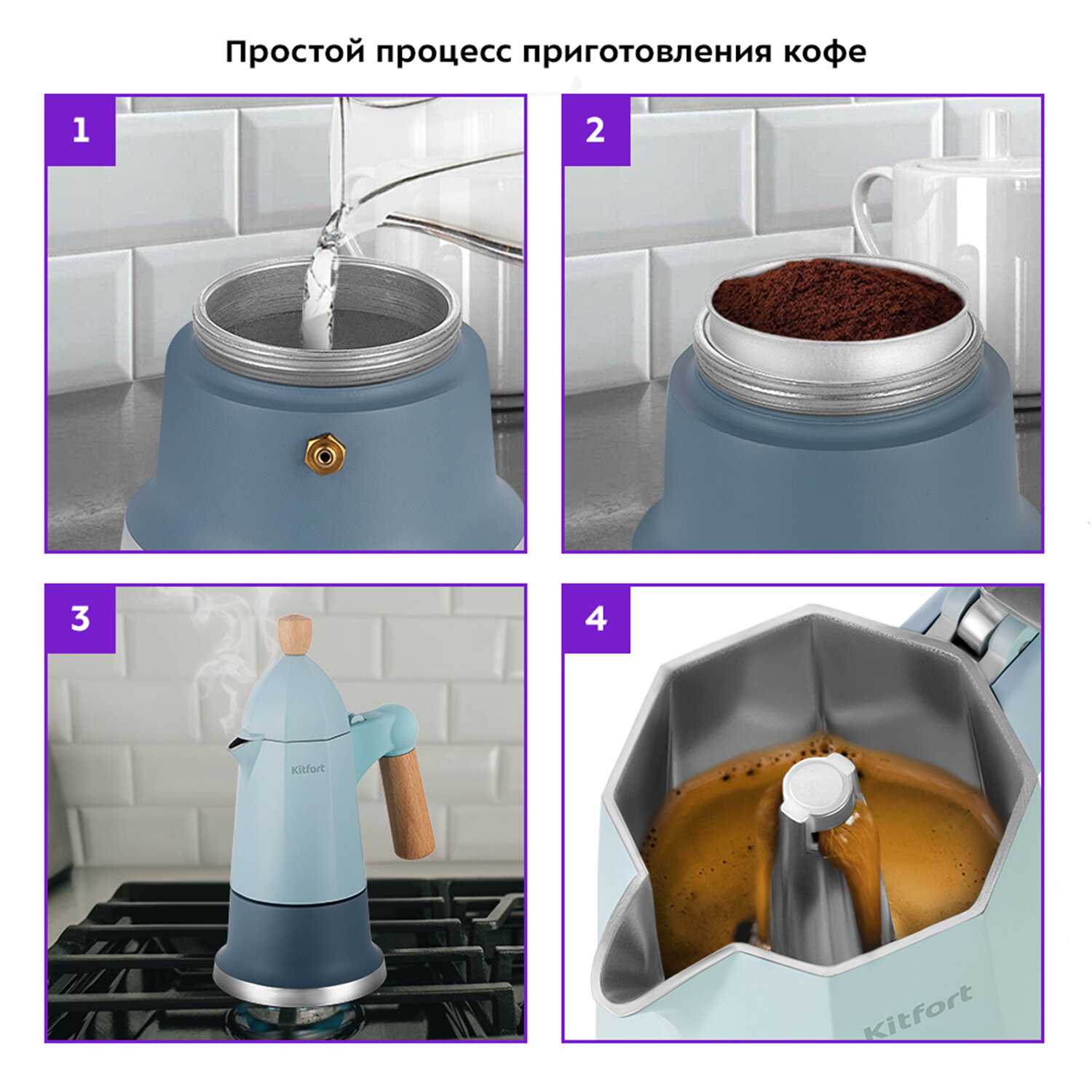 Простой процесс приготовления кофе

1

2

3

Kitfort

4

Kitfort