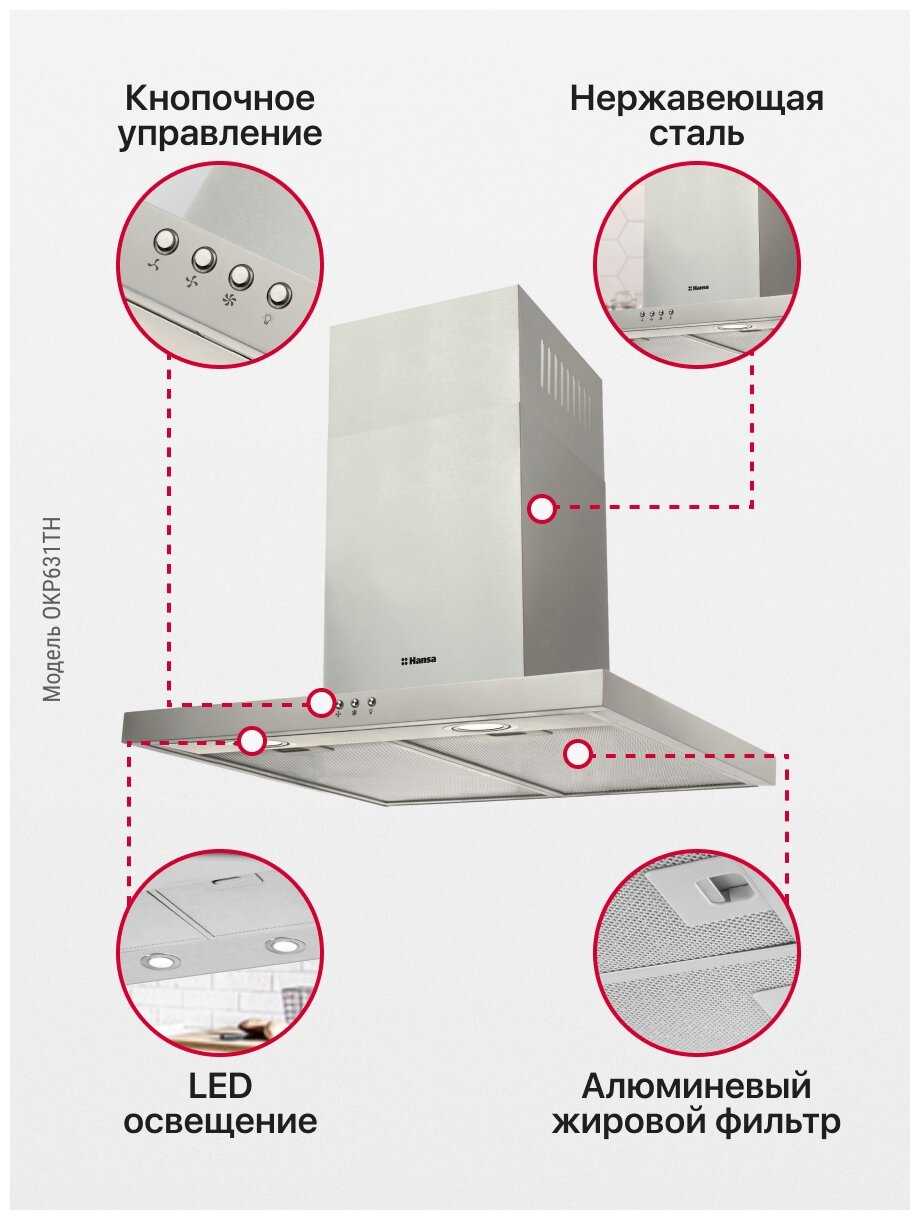 Кнопочное управление

Нержавеющая сталь

Hansa

Модель OKP631TH

Hansa

LED освещение

Алюминевый жировой фильтр