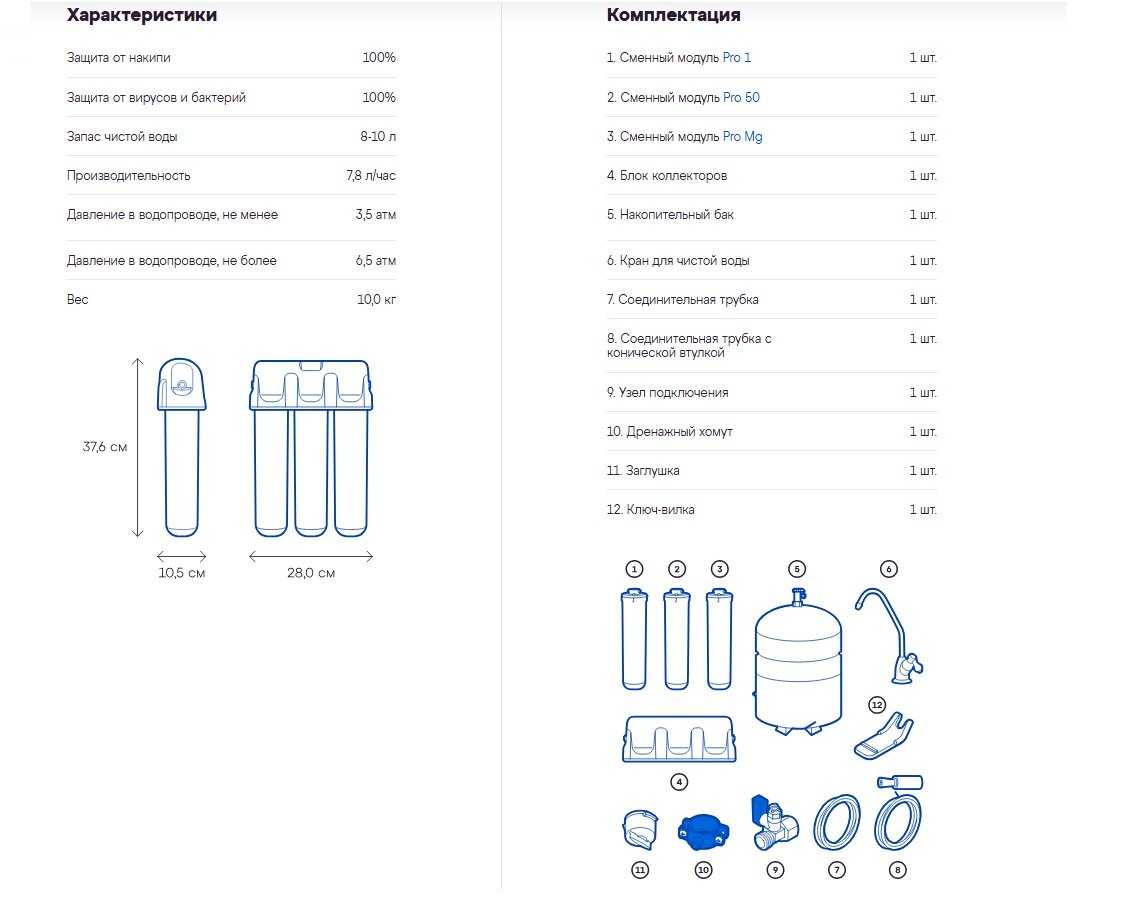 Характеристики

| | |
|---|---|
| Защита от накипи | 100% |
| Защита от вирусов и бактерий | 100% |
| Запас чистой воды | 8-10 л |
| Производительность | 7,8 л/час |
| Давление в водопроводе, не менее | 3,5 атм |
| Давление в водопроводе, не более | 6,5 атм |
| Вес | 10,0 кг |

37,6 см
10,5 см
28,0 см

Комплектация

| | |
|---|---|
| 1. Сменный модуль Pro 1 | 1 шт. |
| 2. Сменный модуль Pro 50 | 1 шт. |
| 3. Сменный модуль Pro Mg | 1 шт. |
| 4. Блок коллекторов | 1 шт. |
| 5. Накопительный бак | 1 шт. |
| 6. Кран для чистой воды | 1 шт. |
| 7. Соединительная трубка | 1 шт. |
| 8. Соединительная трубка с конической втулкой | 1 шт. |
| 9. Узел подключения | 1 шт. |
| 10. Дренажный хомут | 1 шт. |
| 11. Заглушка | 1 шт. |
| 12. Ключ-вилка | 1 шт. |

1 2 3 5 6 12 4 11 10 9 7 8