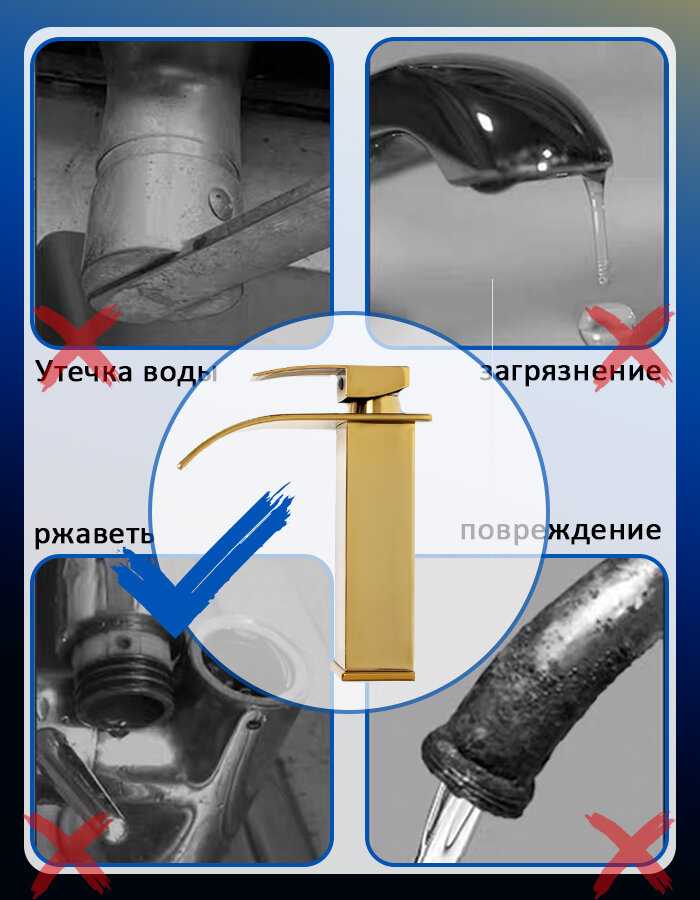 Утечка воды

загрязнение

ржаветь

повреждение