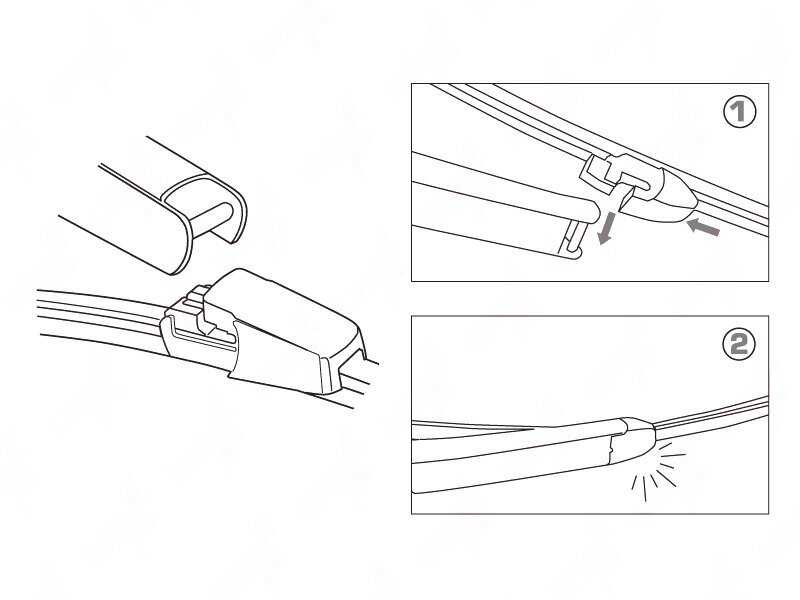 1

2