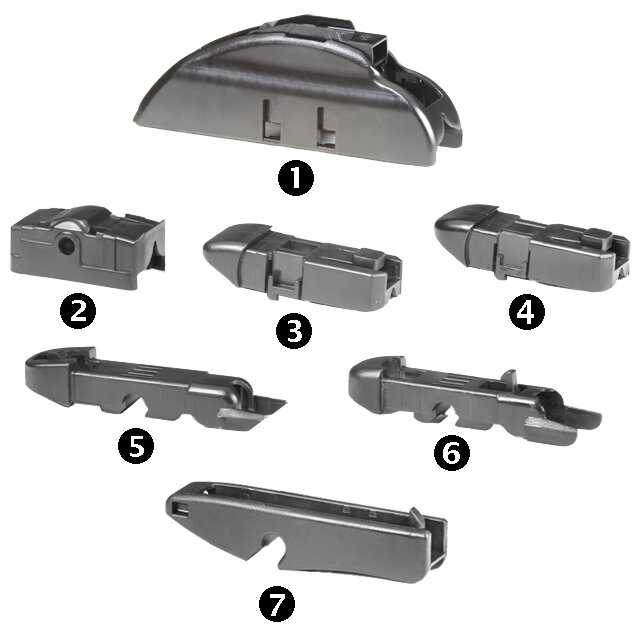 1

2

3

4

5

6

7