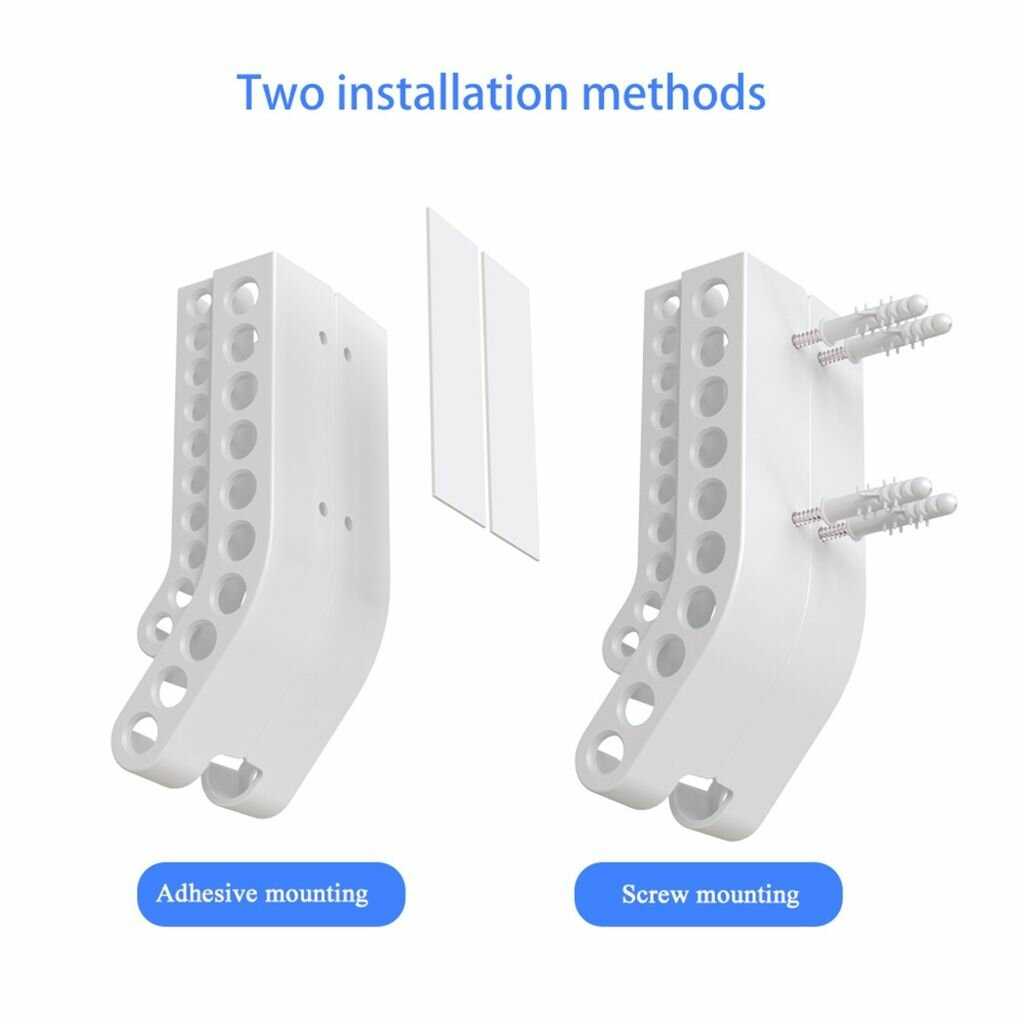 Two installation methods

Adhesive mounting

Screw mounting