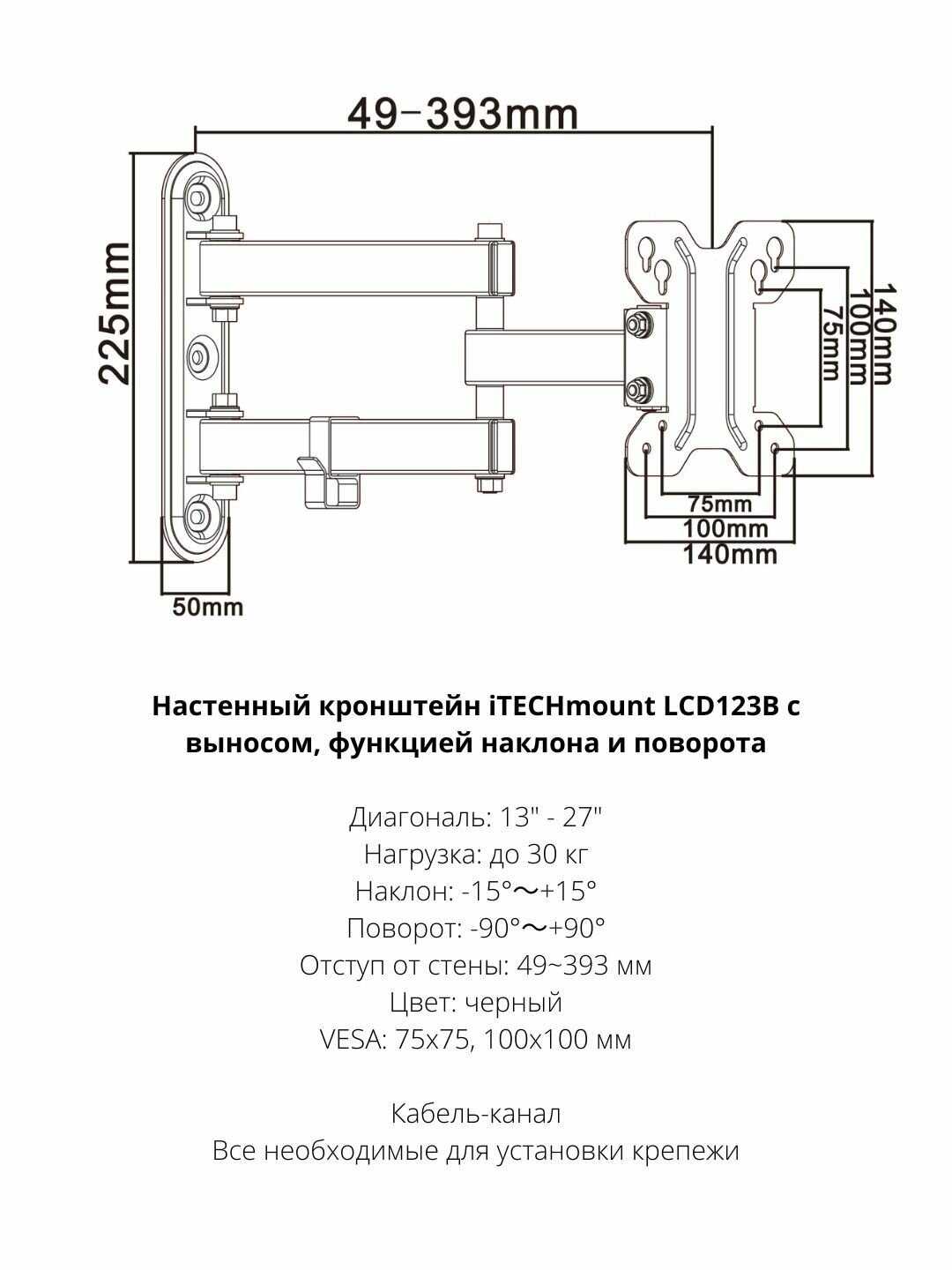 49-393mm

225mm

140mm
100mm
75mm

75mm
100mm
140mm

50mm

Настенный кронштейн iTECHmount LCD123B с выносом, функцией наклона и поворота

Диагональ: 13" - 27"
Нагрузка: до 30 кг
Наклон: -15°～+15°
Поворот: -90°～+90°
Отступ от стены: 49~393 мм
Цвет: черный
VESA: 75x75, 100x100 мм

Кабель-канал
Все необходимые для установки крепежи