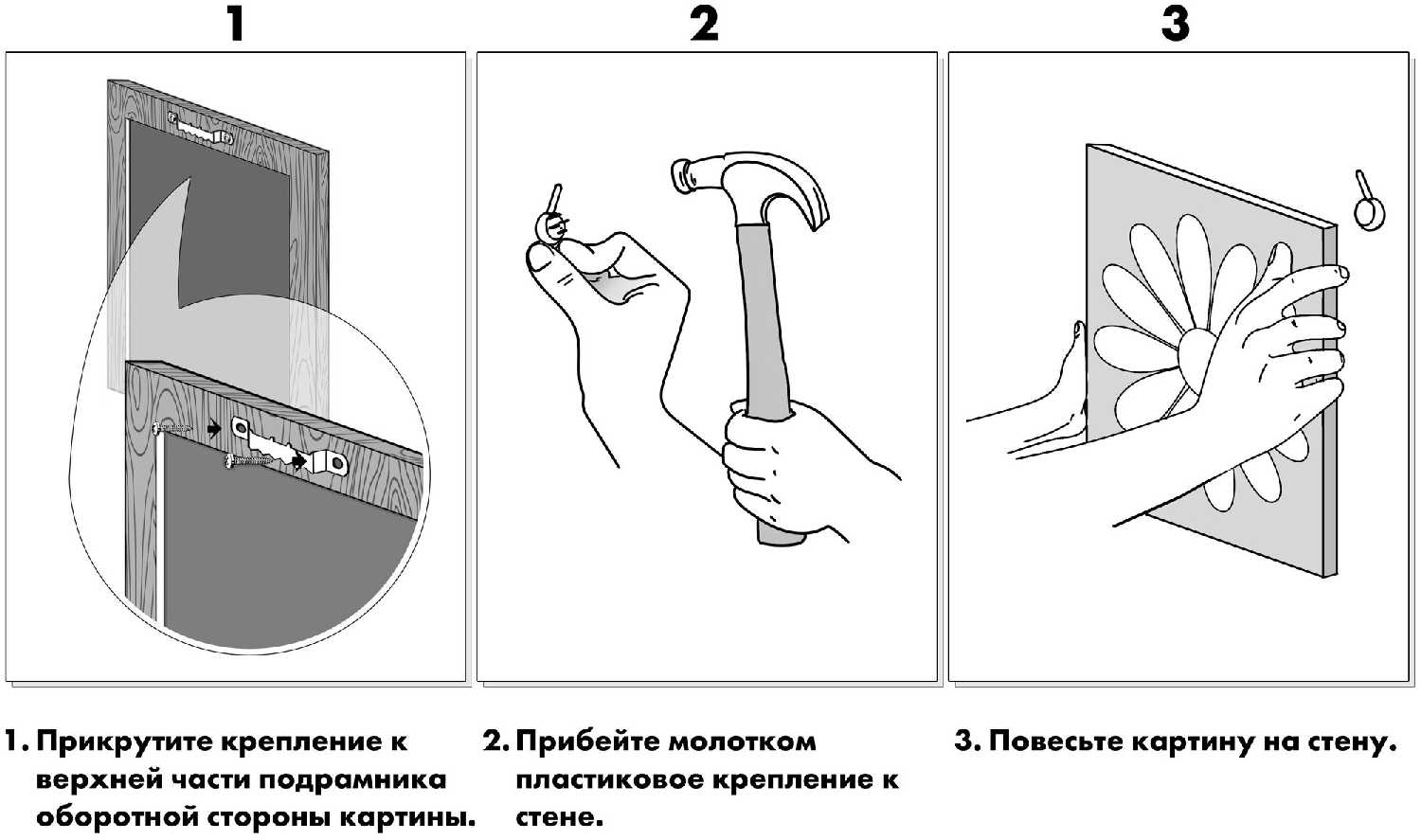 1

2

3

1. Прикрутите крепление к верхней части подрамника оборотной стороны картины.

2. Прибейте молотком пластиковое крепление к стене.

3. Повесьте картину на стену.