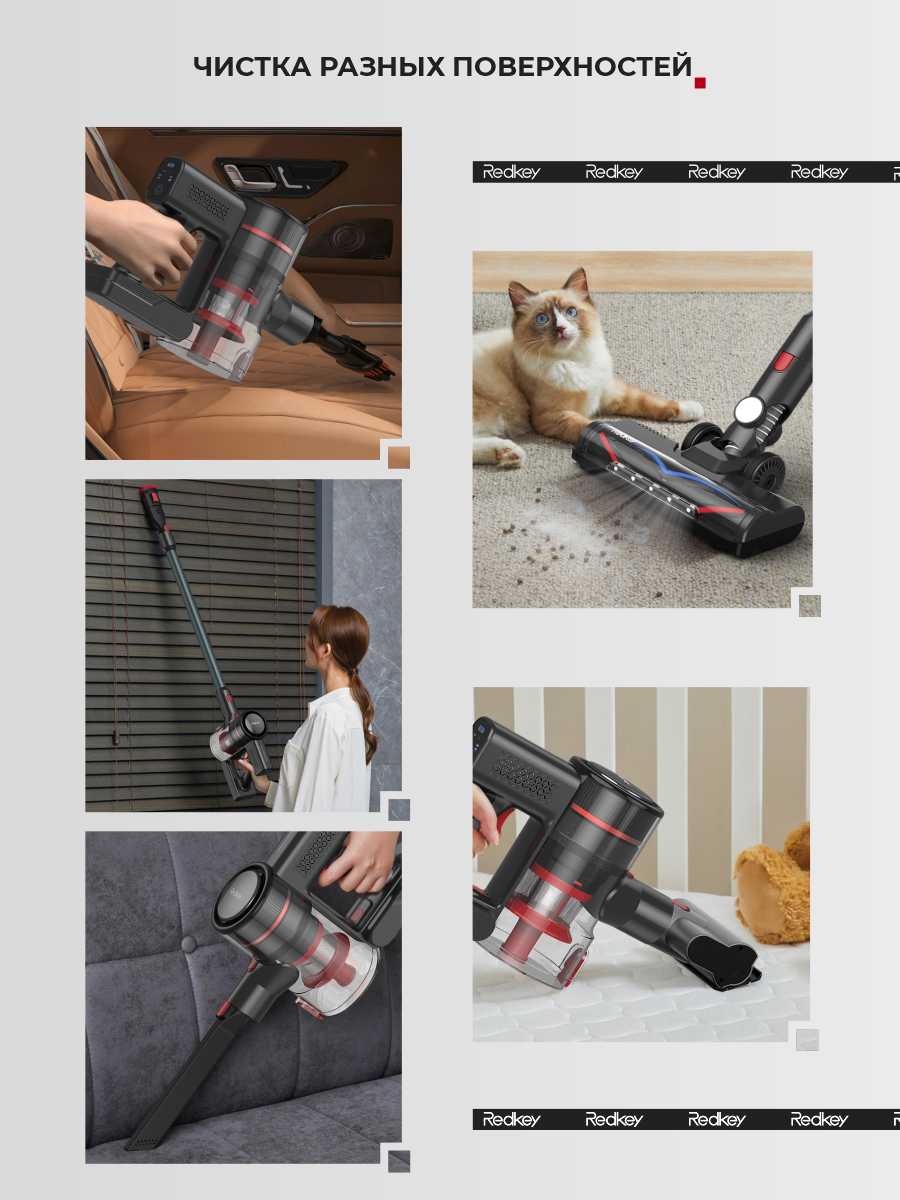 ЧИСТКА РАЗНЫХ ПОВЕРХНОСТЕЙ

Redkey Redkey Redkey Redkey

Redkey Redkey Redkey Redkey