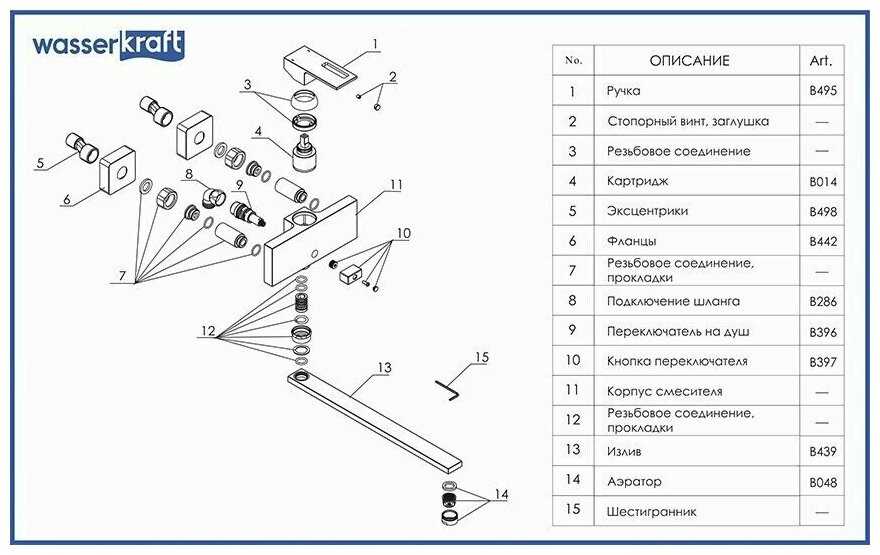 wasserkraft

1
2
3
4
5
6
7
8
9
10
11
12
13
14
15

| No. | ОПИСАНИЕ | Art. |
|---|---|---|
| 1 | Ручка | B495 |
| 2 | Стопорный винт, заглушка | — |
| 3 | Резьбовое соединение | — |
| 4 | Картридж | B014 |
| 5 | Эксцентрики | B498 |
| 6 | Фланцы | B442 |
| 7 | Резьбовое соединение, прокладки | — |
| 8 | Подключение шланга | B286 |
| 9 | Переключатель на душ | B396 |
| 10 | Кнопка переключателя | B397 |
| 11 | Корпус смесителя | — |
| 12 | Резьбовое соединение, прокладки | — |
| 13 | Излив | B439 |
| 14 | Аэратор | B048 |
| 15 | Шестигранник | — |