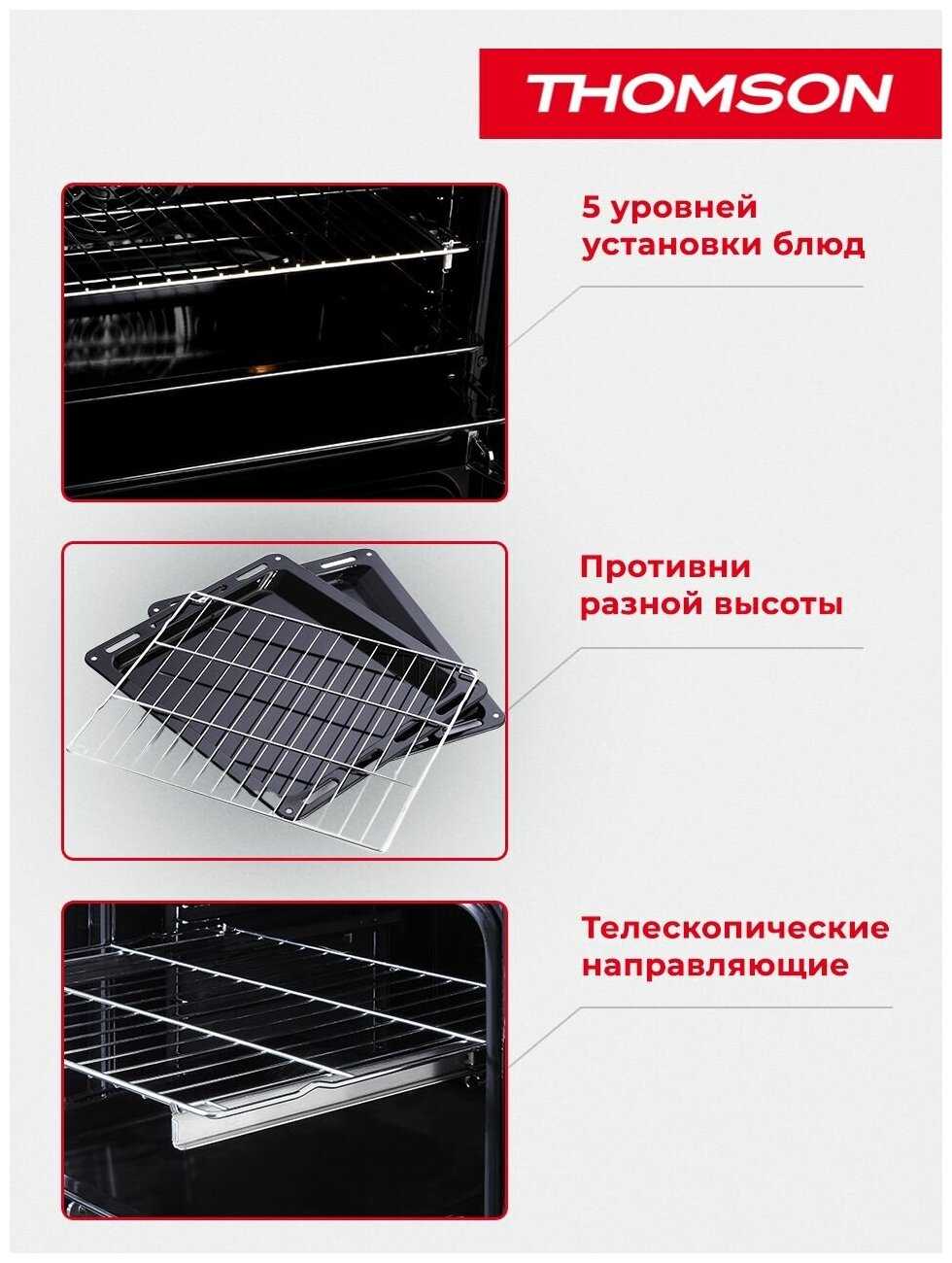 THOMSON

5 уровней установки блюд

Противни разной высоты

Телескопические направляющие