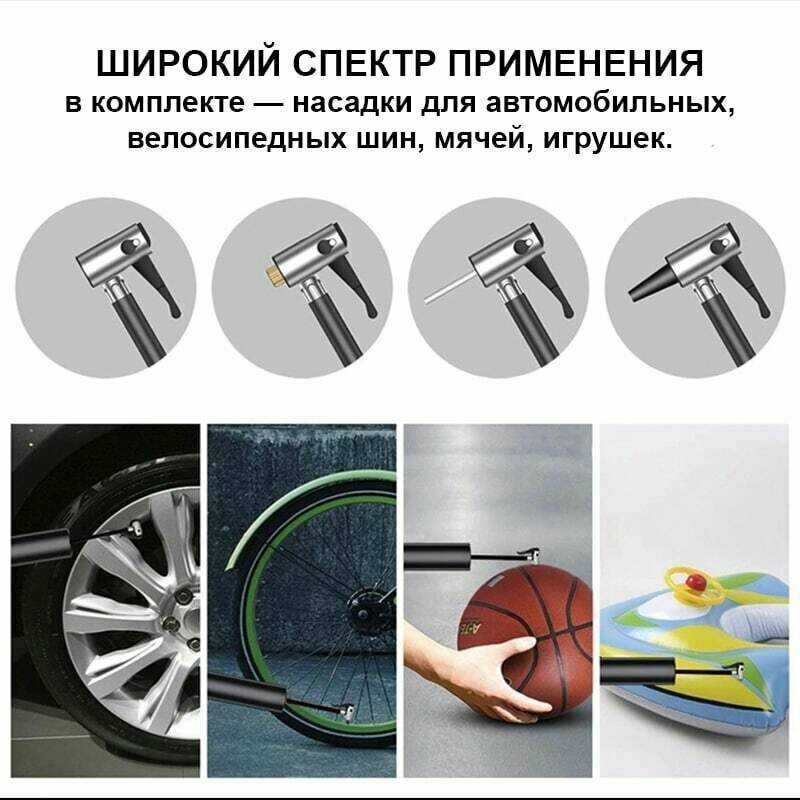 ШИРОКИЙ СПЕКТР ПРИМЕНЕНИЯ
в комплекте — насадки для автомобильных, велосипедных шин, мячей, игрушек.