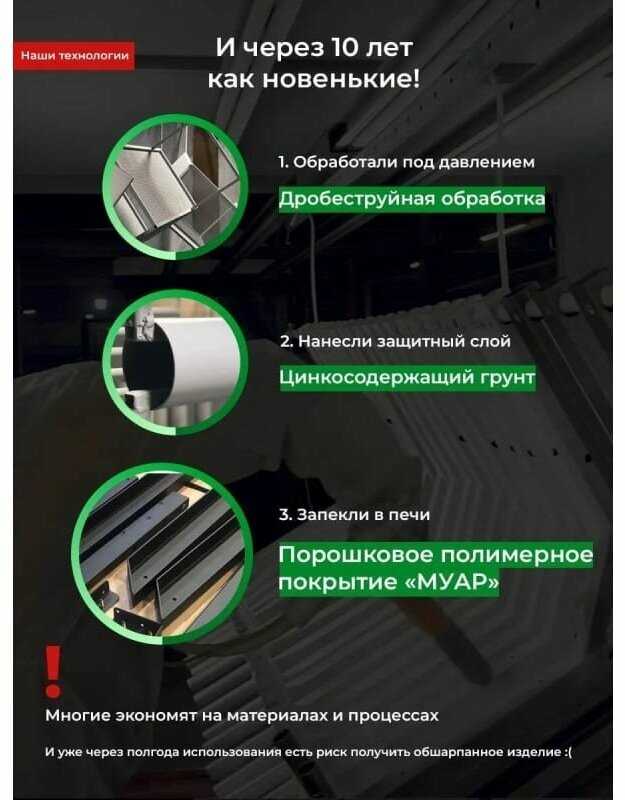 Наши технологии

И через 10 лет как новенькие!

1. Обработали под давлением

Дробеструйная обработка

2. Нанесли защитный слой

Цинкосодержащий грунт

3. Запекли в печи

Порошковое полимерное покрытие «МУАР»

!

Многие экономят на материалах и процессах

И уже через полгода использования есть риск получить обшарпанное изделие :(