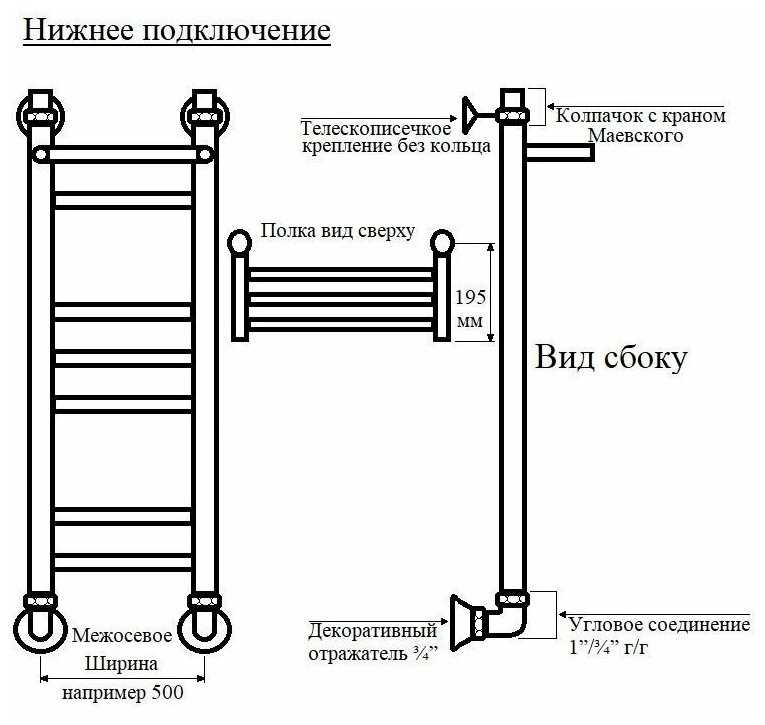 Нижнее подключение

Телескописечкое крепление без кольца

Колпачок с краном Маевского

Полка вид сверху

195 мм

Вид сбоку

Межосевое Ширина например 500

Декоративный отражатель ¾”

Угловое соединение 1”/¾” г/г