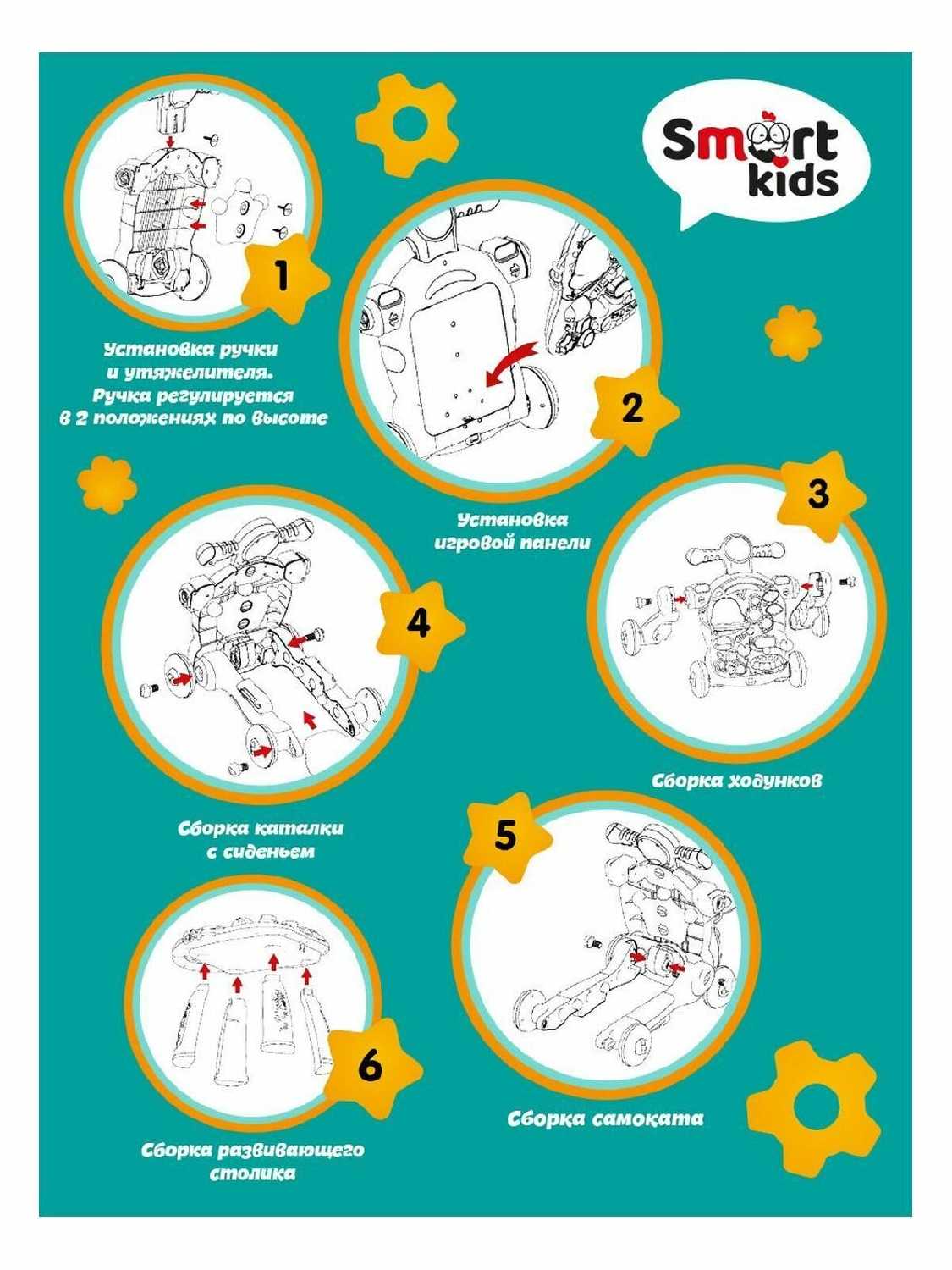 Smart kids

1

Установка ручки и утяжелителя. Ручка регулируется в 2 положениях по высоте

2

Установка игровой панели

3

Сборка ходунков

4

Сборка каталки с сиденьем

5

Сборка самоката

6

Сборка развивающего столика