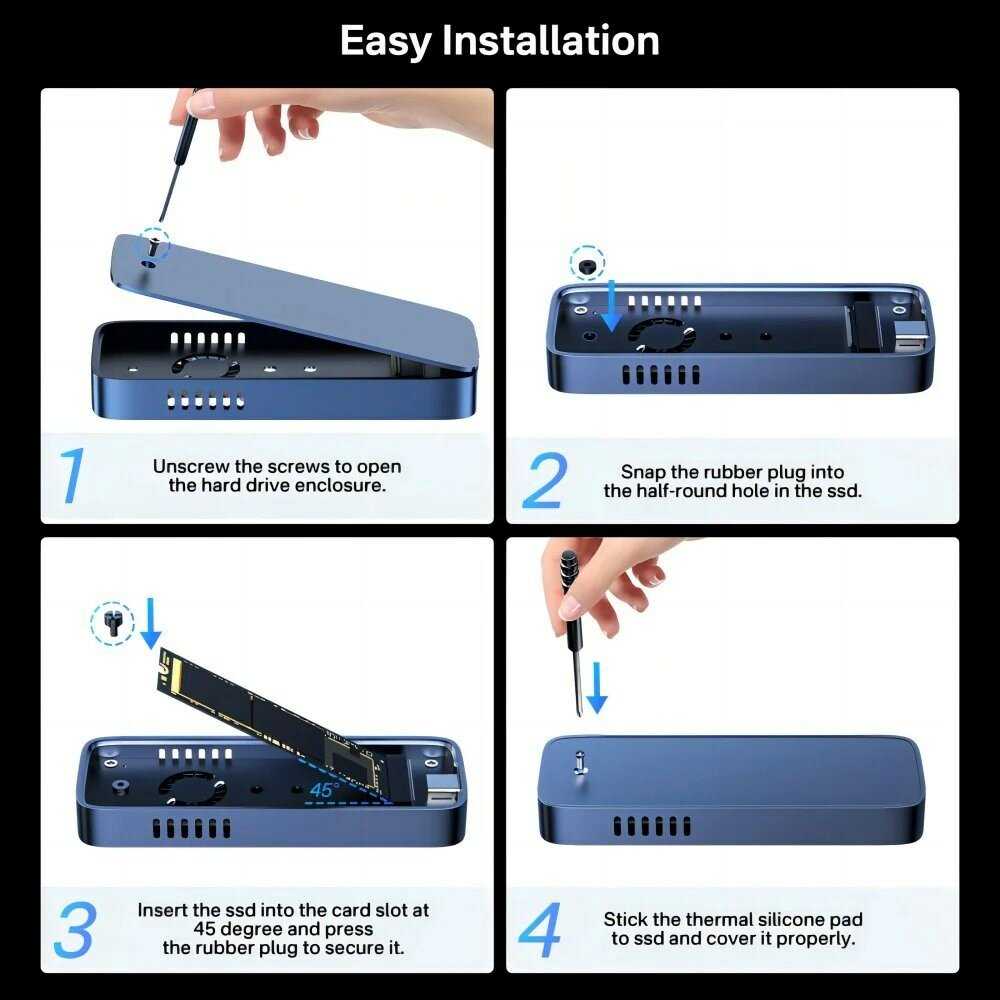 Easy Installation

1
Unscrew the screws to open the hard drive enclosure.

2
Snap the rubber plug into the half-round hole in the ssd.

45°

3
Insert the ssd into the card slot at 45 degree and press the rubber plug to secure it.

4
Stick the thermal silicone pad to ssd and cover it properly.