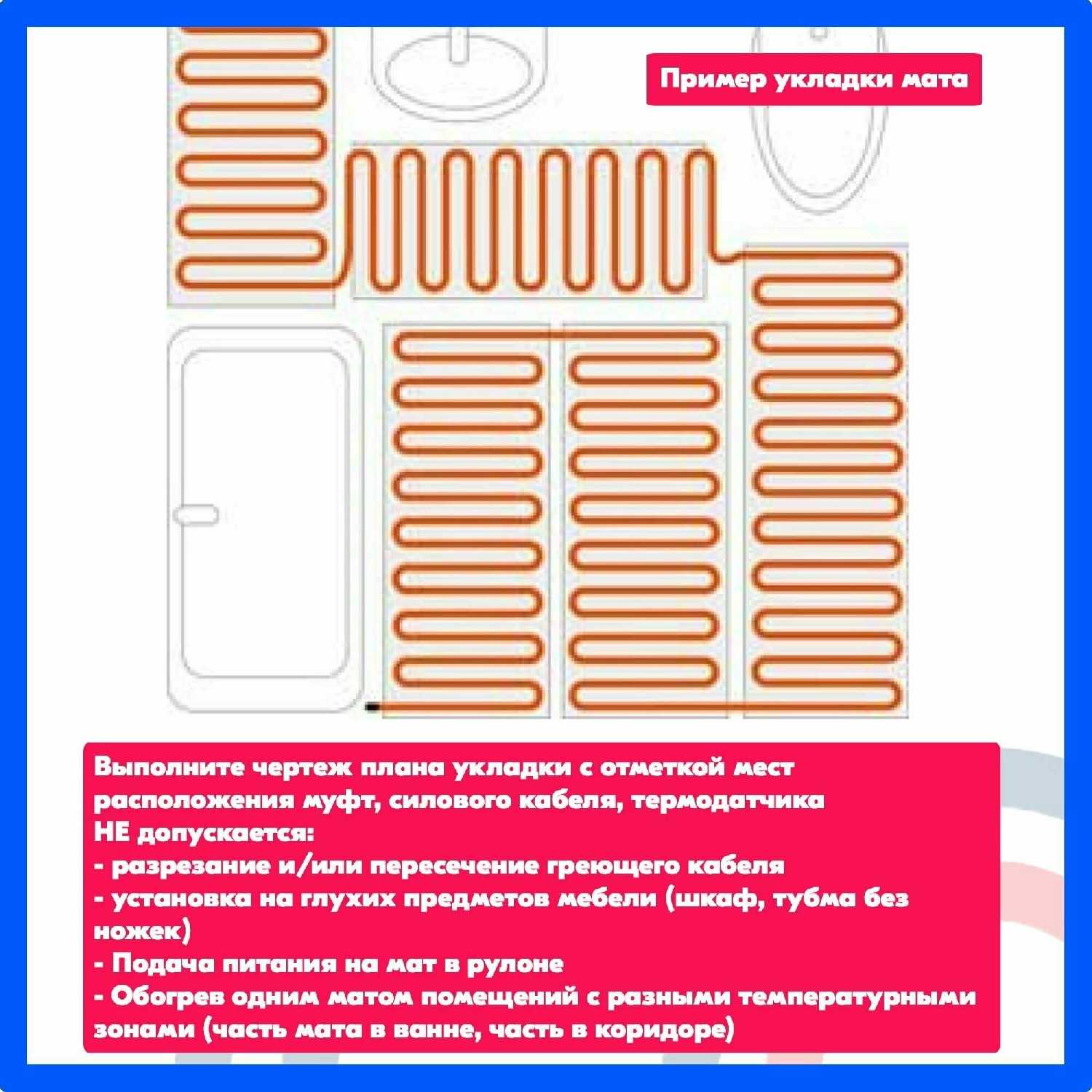 Пример укладки мата

Выполните чертеж плана укладки с отметкой мест расположения муфт, силового кабеля, термодатчика
НЕ допускается:
- разрезание и/или пересечение греющего кабеля
- установка на глухих предметов мебели (шкаф, тубма без ножек)
- Подача питания на мат в рулоне
- Обогрев одним матом помещений с разными температурными зонами (часть мата в ванне, часть в коридоре)