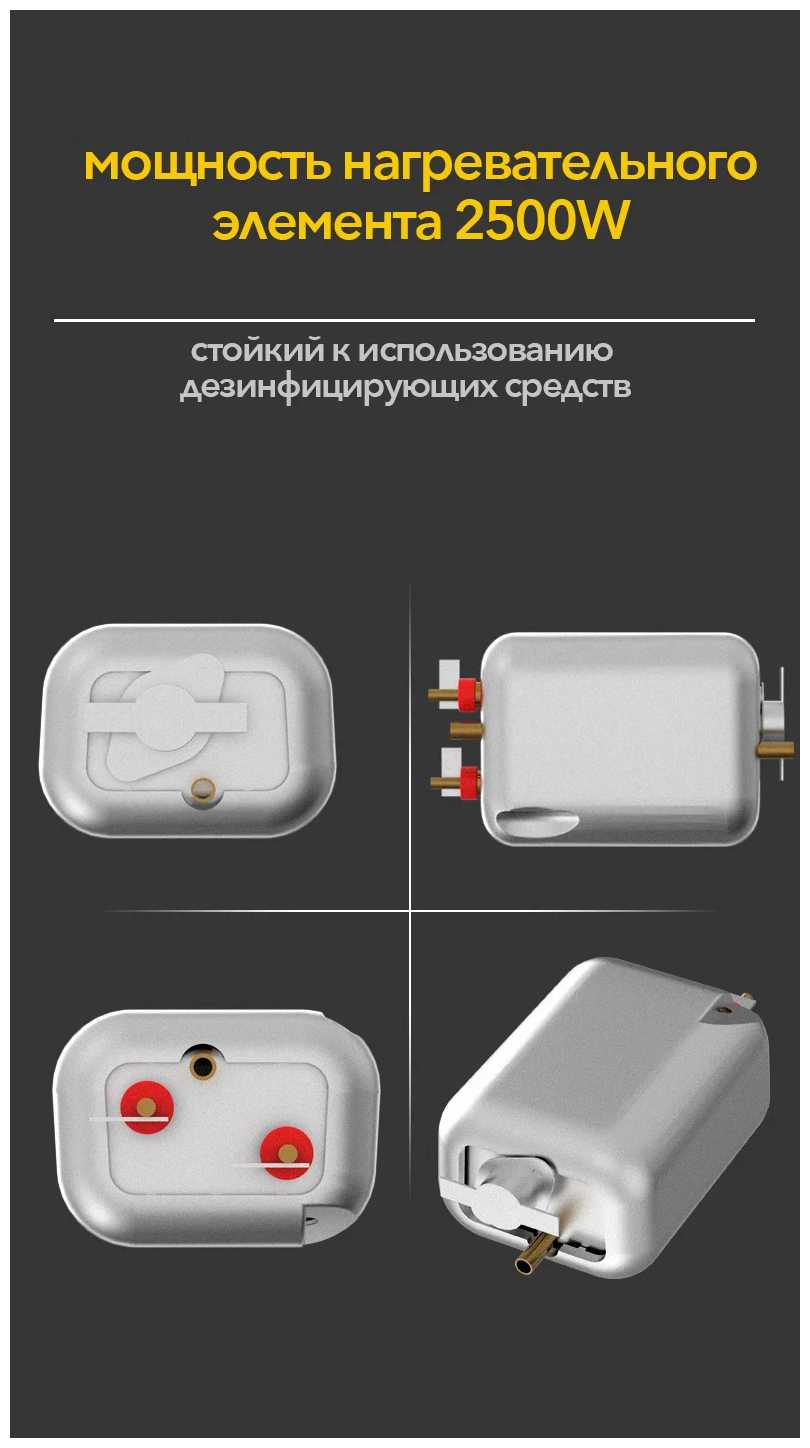 мощность нагревательного элемента 2500W

стойкий к использованию дезинфицирующих средств