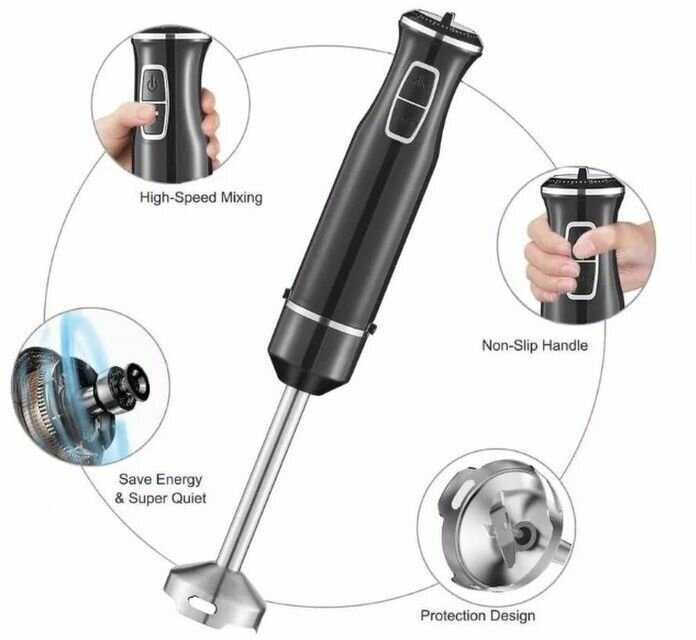 High-Speed Mixing

Non-Slip Handle

Save Energy
& Super Quiet

Protection Design