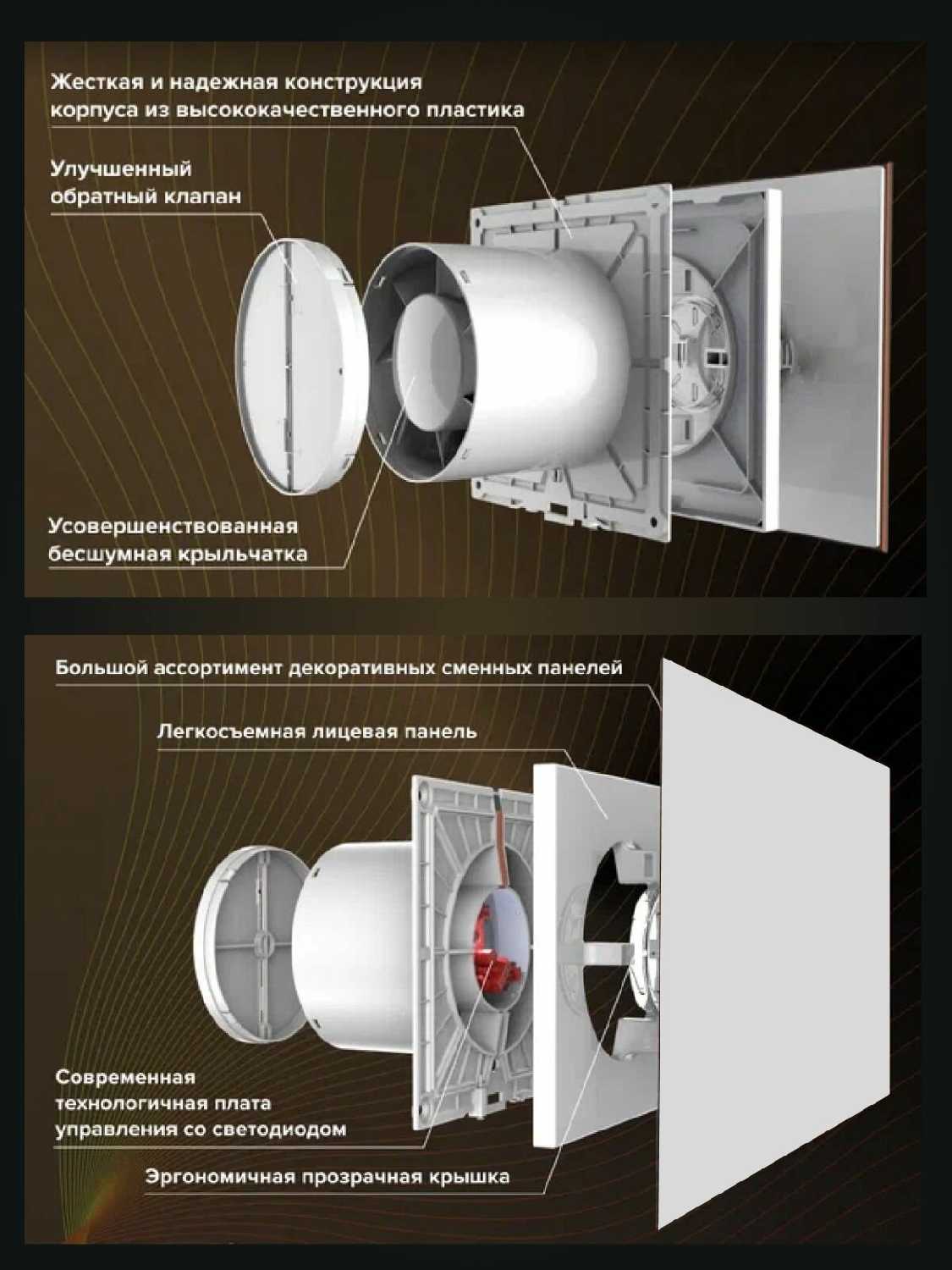 Жесткая и надежная конструкция корпуса из высококачественного пластика

Улучшенный обратный клапан

Усовершенствованная бесшумная крыльчатка

Большой ассортимент декоративных сменных панелей

Легкосъемная лицевая панель

Современная технологичная плата управления со светодиодом

Эргономичная прозрачная крышка